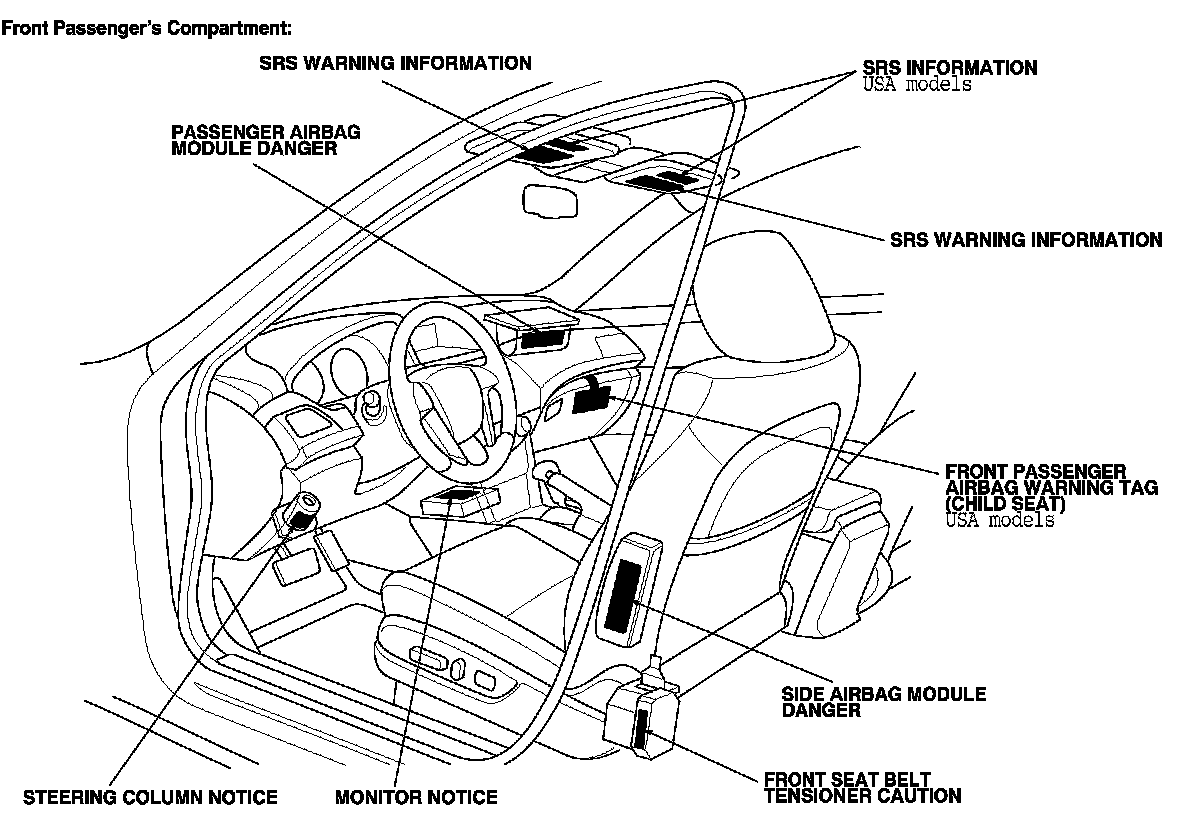 Front Passenger's Compartment:

SRS WARNING INFORMATION

SRS INFORMATION
USA models

PASSENGER AIRBAG MODULE DANGER

SRS WARNING INFORMATION

FRONT PASSENGER AIRBAG WARNING TAG (CHILD SEAT)
USA models

SIDE AIRBAG MODULE DANGER

FRONT SEAT BELT TENSIONER CAUTION

STEERING COLUMN NOTICE

MONITOR NOTICE