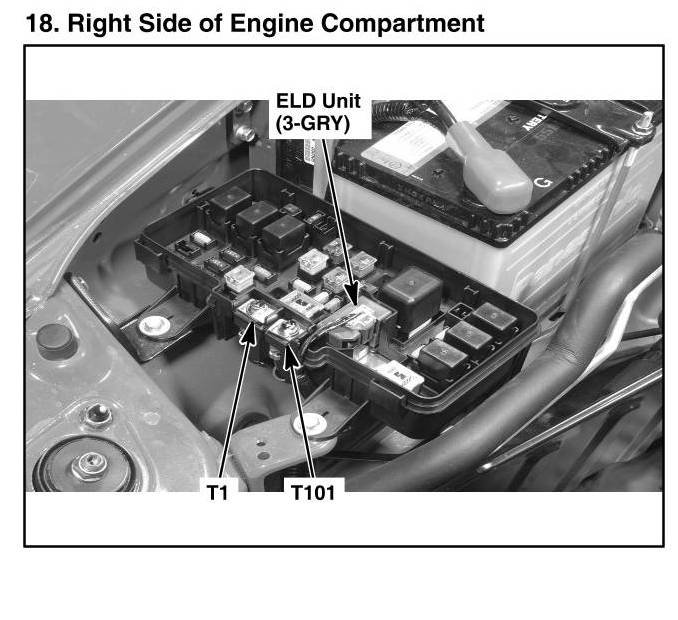 18. Right Side of Engine Compartment

ELD Unit
(3-GRY)

T1

T101