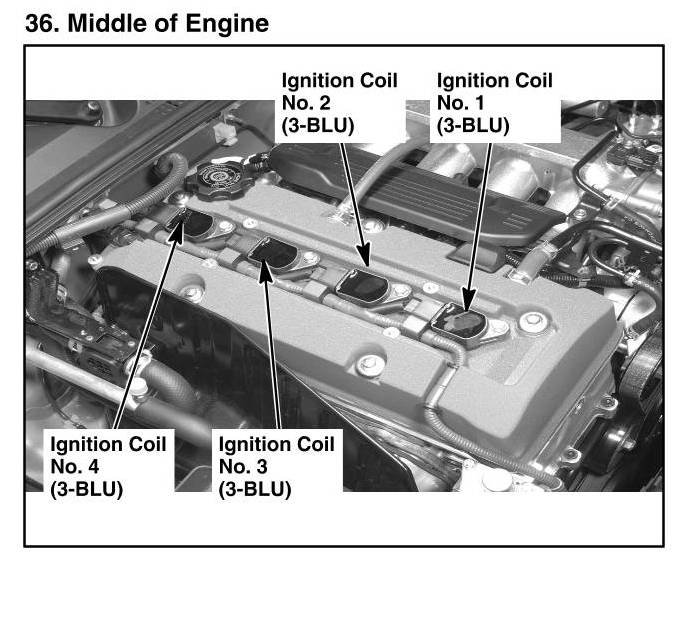 36. Middle of Engine

Ignition Coil
No. 2
(3-BLU)

Ignition Coil
No. 1
(3-BLU)

Ignition Coil
No. 4
(3-BLU)

Ignition Coil
No. 3
(3-BLU)