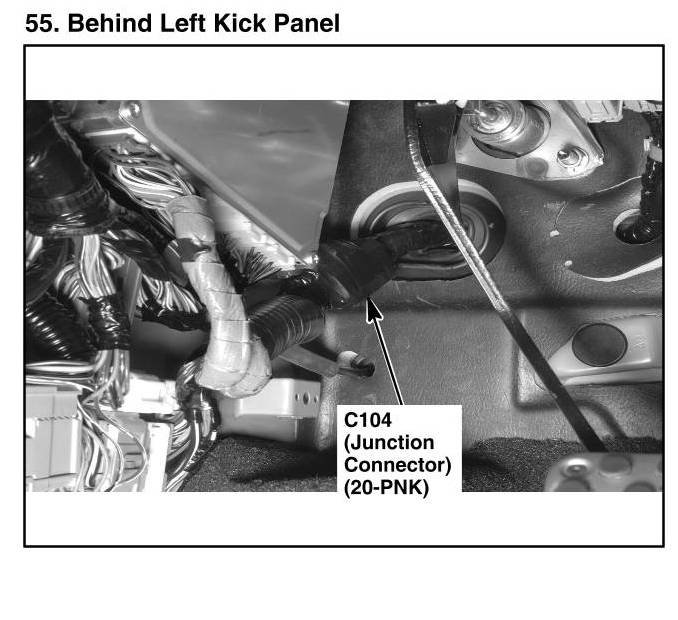 55. Behind Left Kick Panel

C104
(Junction
Connector)
(20-PNK)