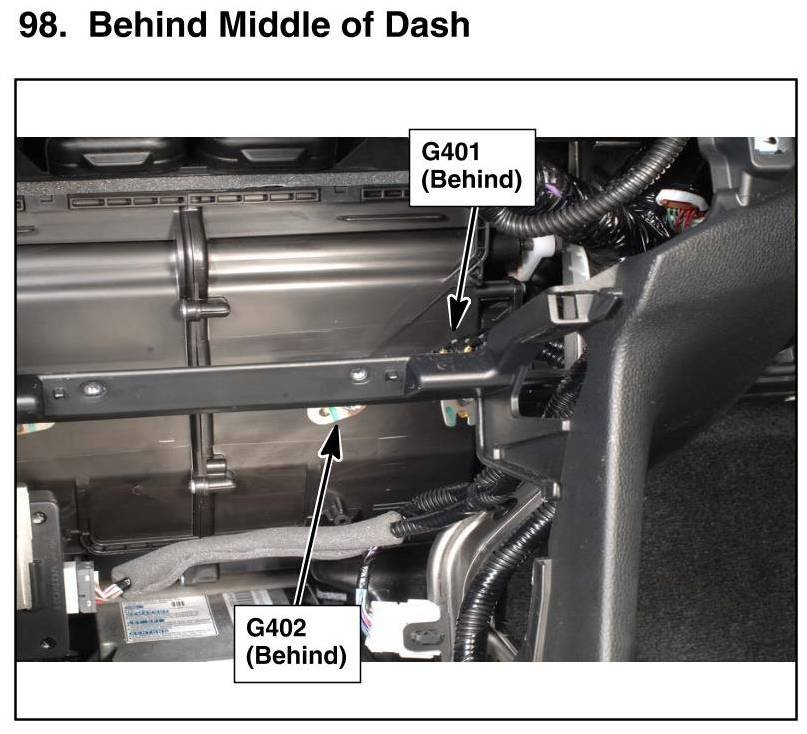 98. Behind Middle of Dash

G401
(Behind)

G402
(Behind)