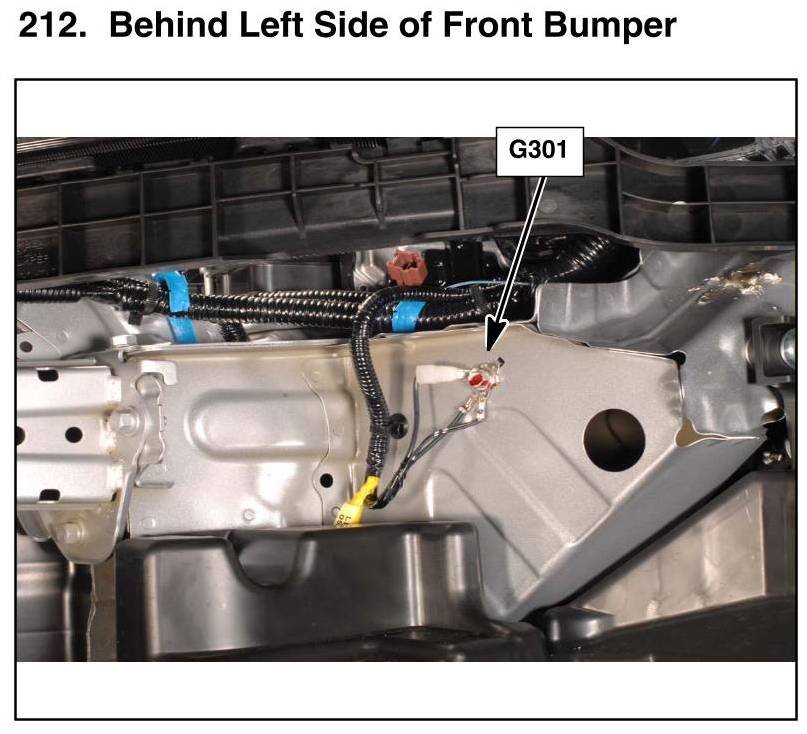 212. Behind Left Side of Front Bumper

G301