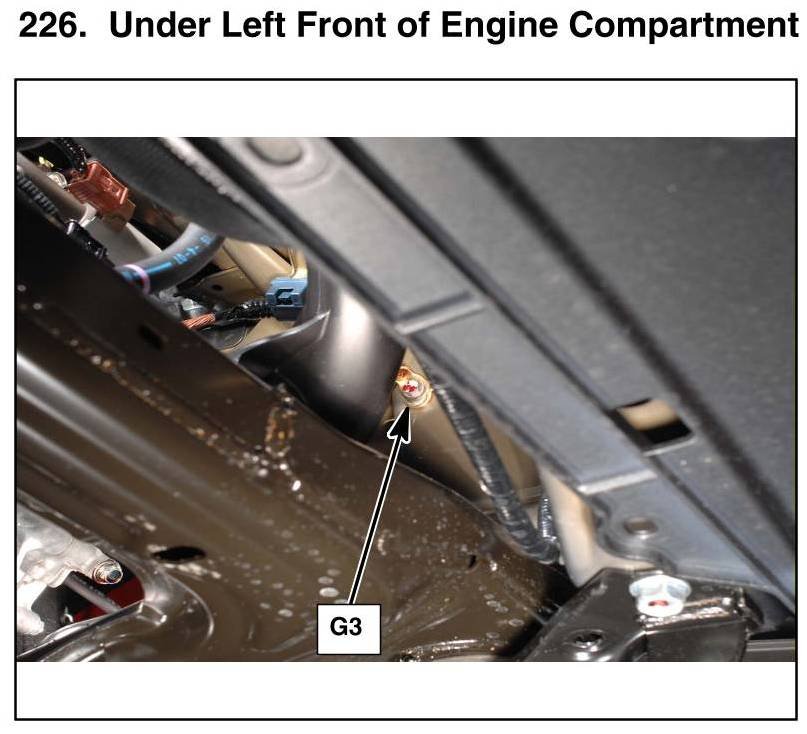 226. Under Left Front of Engine Compartment

G3