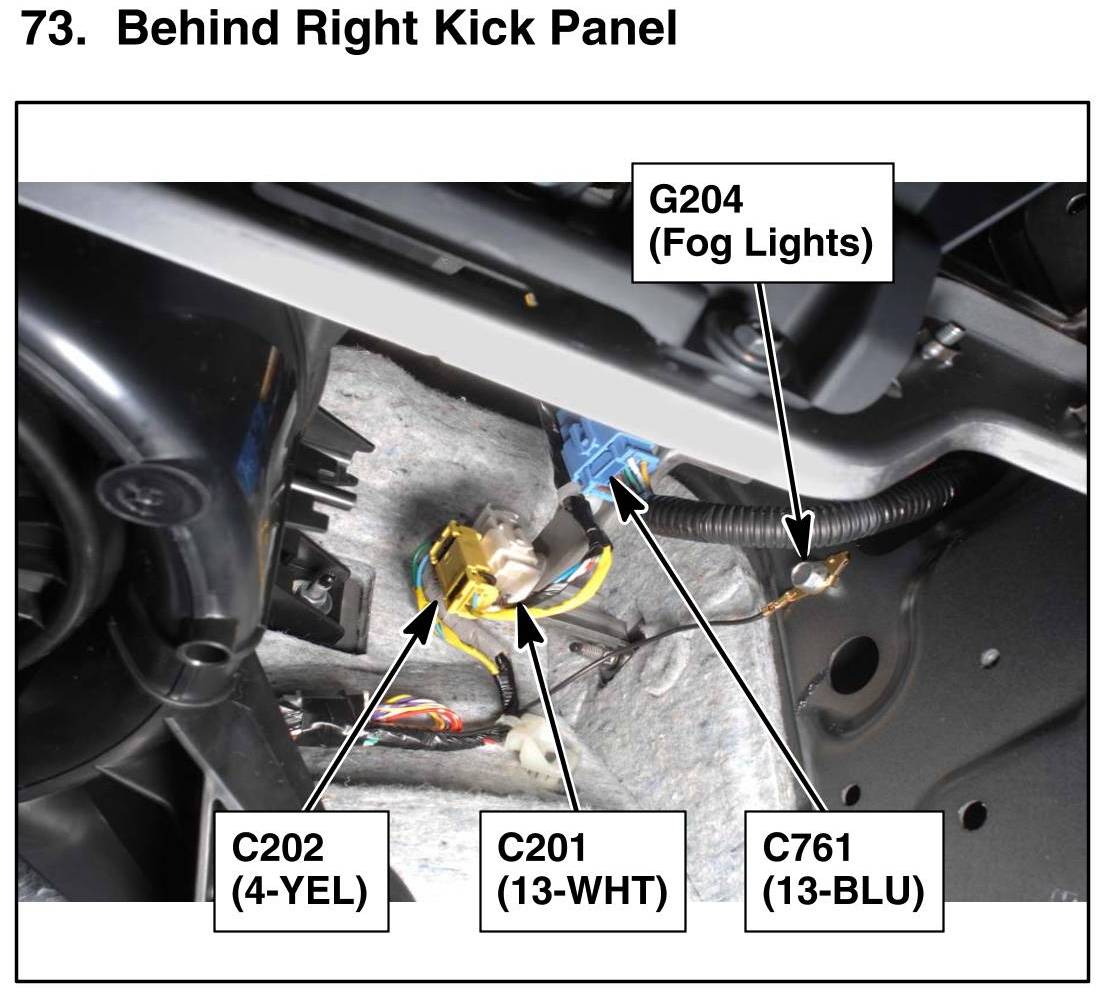 73. Behind Right Kick Panel

G204
(Fog Lights)

C202
(4-YEL)

C201
(13-WHT)

C761
(13-BLU)