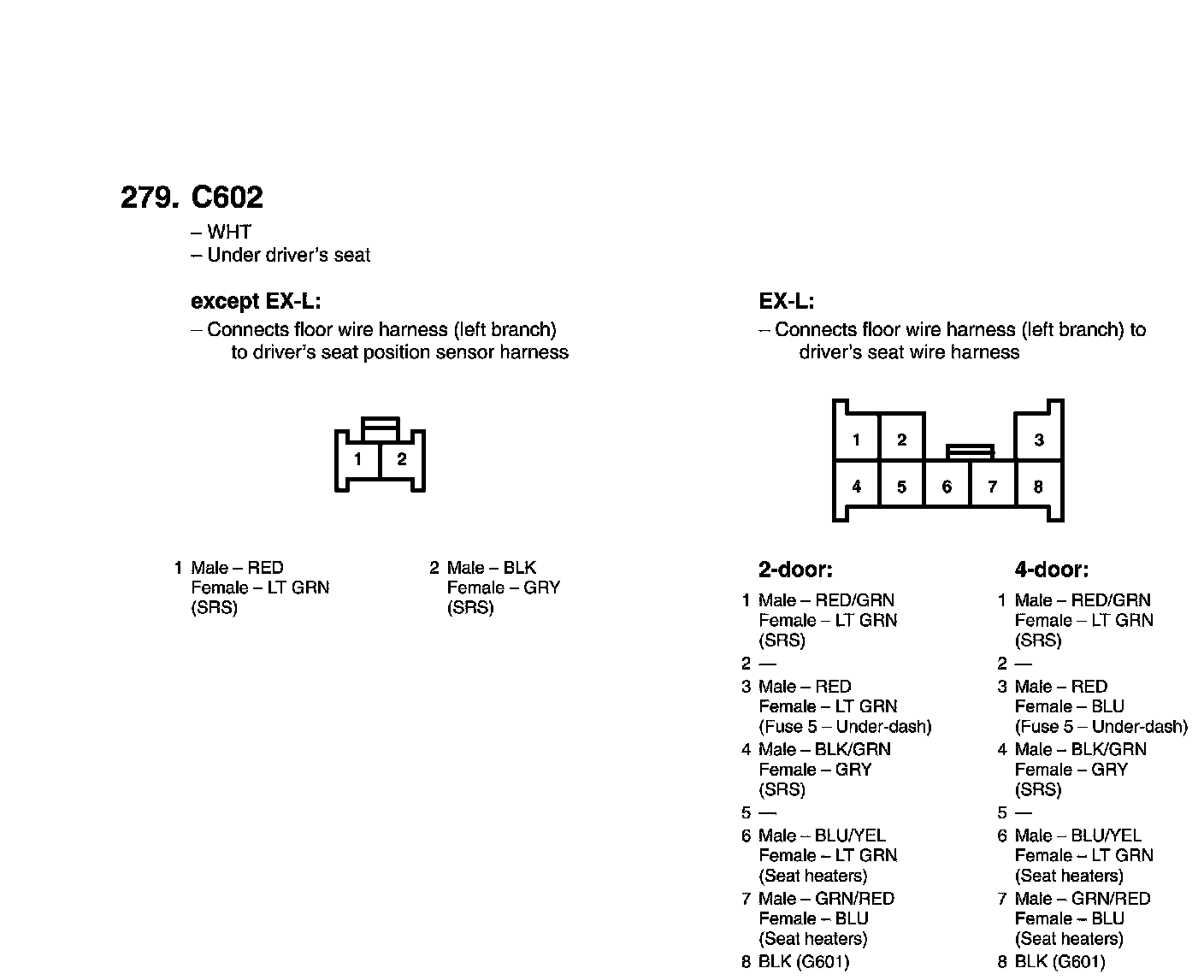 279. C602

– WHT
– Under driver's seat

except EX-L:

– Connects floor wire harness (left branch) to driver's seat position sensor harness

1 2

1 Male – RED
Female – LT GRN
(SRS)

2 Male – BLK
Female – GRY
(SRS)

EX-L:

– Connects floor wire harness (left branch) to driver's seat wire harness

1 2 3
4 5 6 7 8

2-door:

1 Male – RED/GRN
Female – LT GRN
(SRS)
2 —
3 Male – RED
Female – LT GRN
(Fuse 5 – Under-dash)
4 Male – BLK/GRN
Female – GRY
(SRS)
5 —
6 Male – BLU/YEL
Female – LT GRN
(Seat heaters)
7 Male – GRN/RED
Female – BLU
(Seat heaters)
8 BLK (G601)

4-door:

1 Male – RED/GRN
Female – LT GRN
(SRS)
2 —
3 Male – RED
Female – BLU
(Fuse 5 – Under-dash)
4 Male – BLK/GRN
Female – GRY
(SRS)
5 —
6 Male – BLU/YEL
Female – LT GRN
(Seat heaters)
7 Male – GRN/RED
Female – BLU
(Seat heaters)
8 BLK (G601)