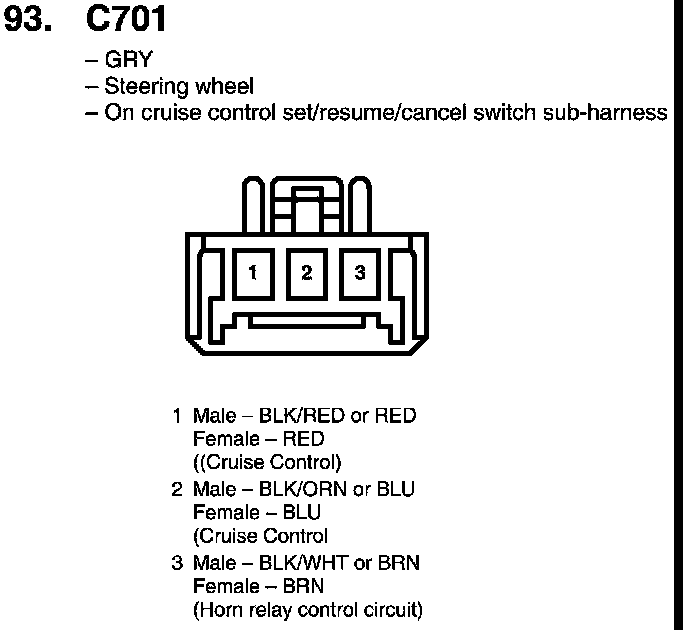 93. C701

– GRY
– Steering wheel
– On cruise control set/resume/cancel switch sub-harness

1 2 3

1 Male – BLK/RED or RED
Female – RED
((Cruise Control)
2 Male – BLK/ORN or BLU
Female – BLU
(Cruise Control
3 Male – BLK/WHT or BRN
Female – BRN
(Horn relay control circuit)