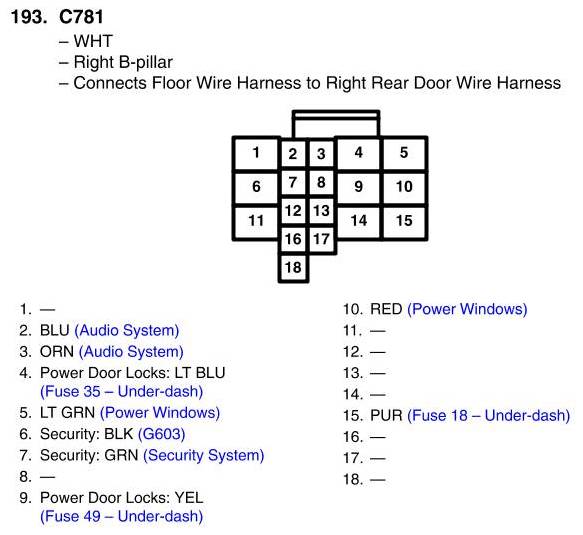 193. C781
– WHT
– Right B-pillar
– Connects Floor Wire Harness to Right Rear Door Wire Harness

1
2
3
4
5
6
7
8
9
10
11
12
13
14
15
16
17
18

1. —
2. BLU (Audio System)
3. ORN (Audio System)
4. Power Door Locks: LT BLU (Fuse 35 – Under-dash)
5. LT GRN (Power Windows)
6. Security: BLK (G603)
7. Security: GRN (Security System)
8. —
9. Power Door Locks: YEL (Fuse 49 – Under-dash)

10. RED (Power Windows)
11. —
12. —
13. —
14. —
15. PUR (Fuse 18 – Under-dash)
16. —
17. —
18. —