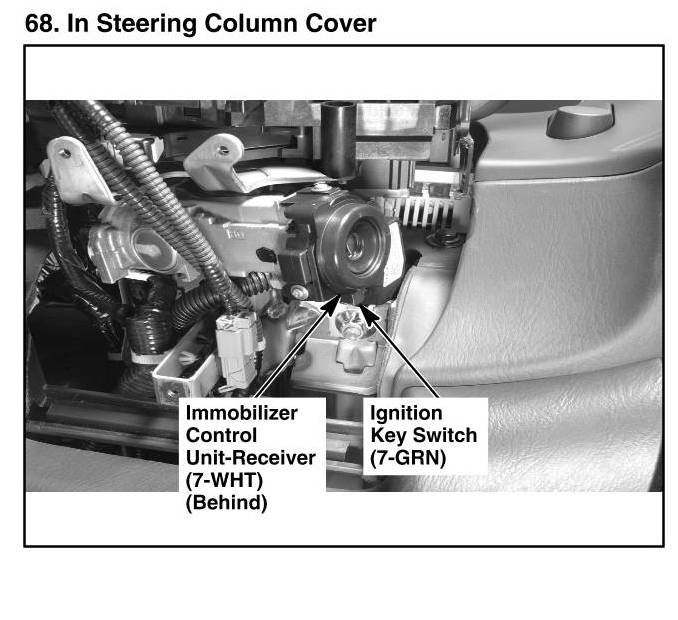 68. In Steering Column Cover

Immobilizer Control Unit-Receiver (7-WHT) (Behind)

Ignition Key Switch (7-GRN)