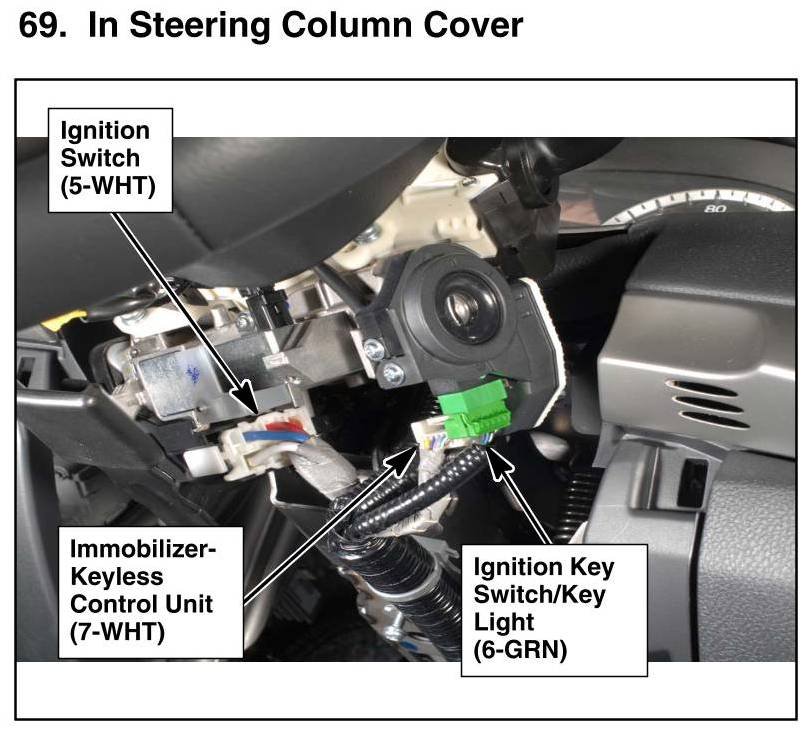 69. In Steering Column Cover

Ignition Switch (5-WHT)

80

Immobilizer-Keyless Control Unit (7-WHT)

Ignition Key Switch/Key Light (6-GRN)