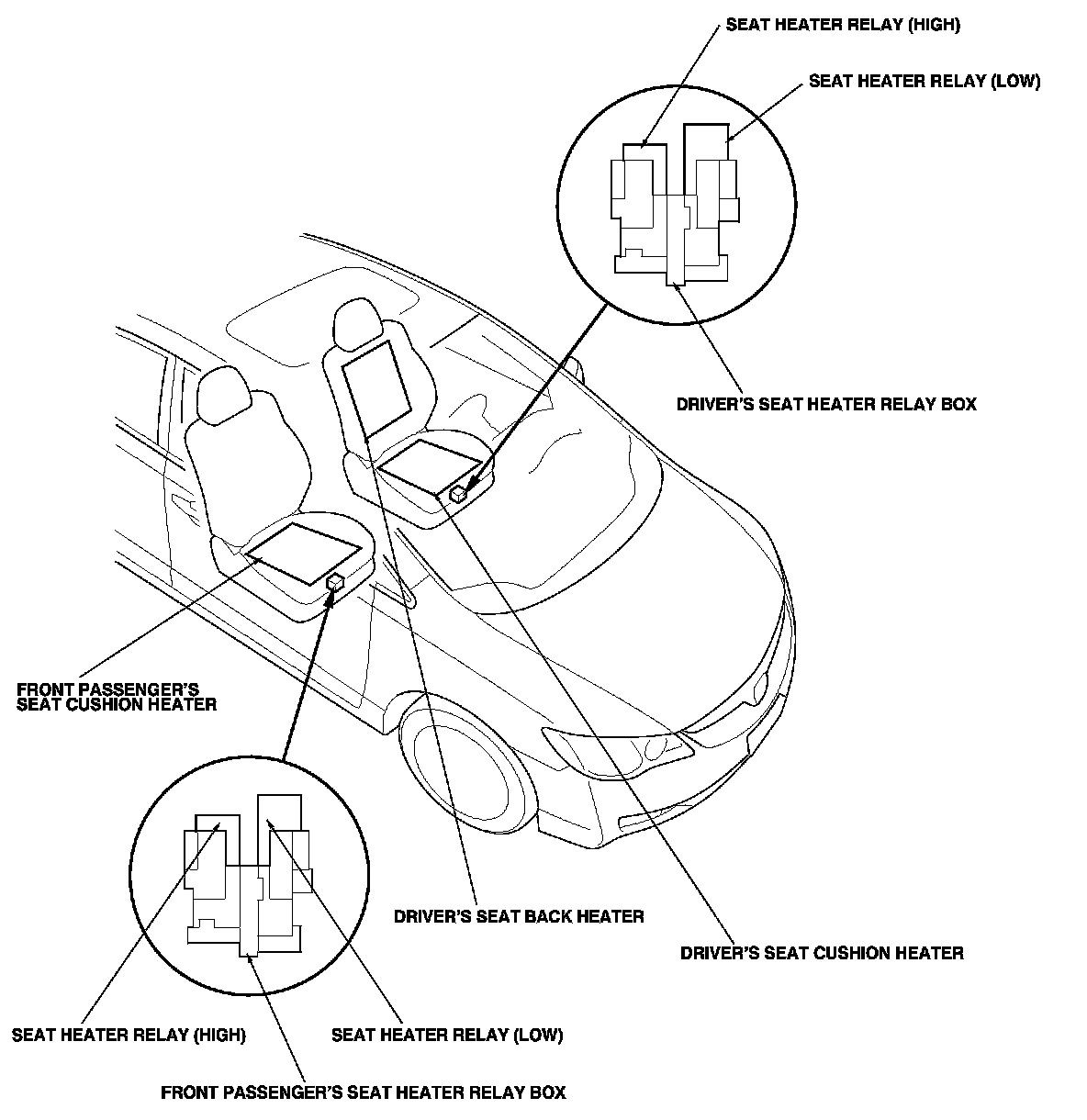 SEAT HEATER RELAY (HIGH)

SEAT HEATER RELAY (LOW)

DRIVER'S SEAT HEATER RELAY BOX

FRONT PASSENGER'S SEAT CUSHION HEATER

DRIVER'S SEAT BACK HEATER

DRIVER'S SEAT CUSHION HEATER

SEAT HEATER RELAY (HIGH)

SEAT HEATER RELAY (LOW)

FRONT PASSENGER'S SEAT HEATER RELAY BOX