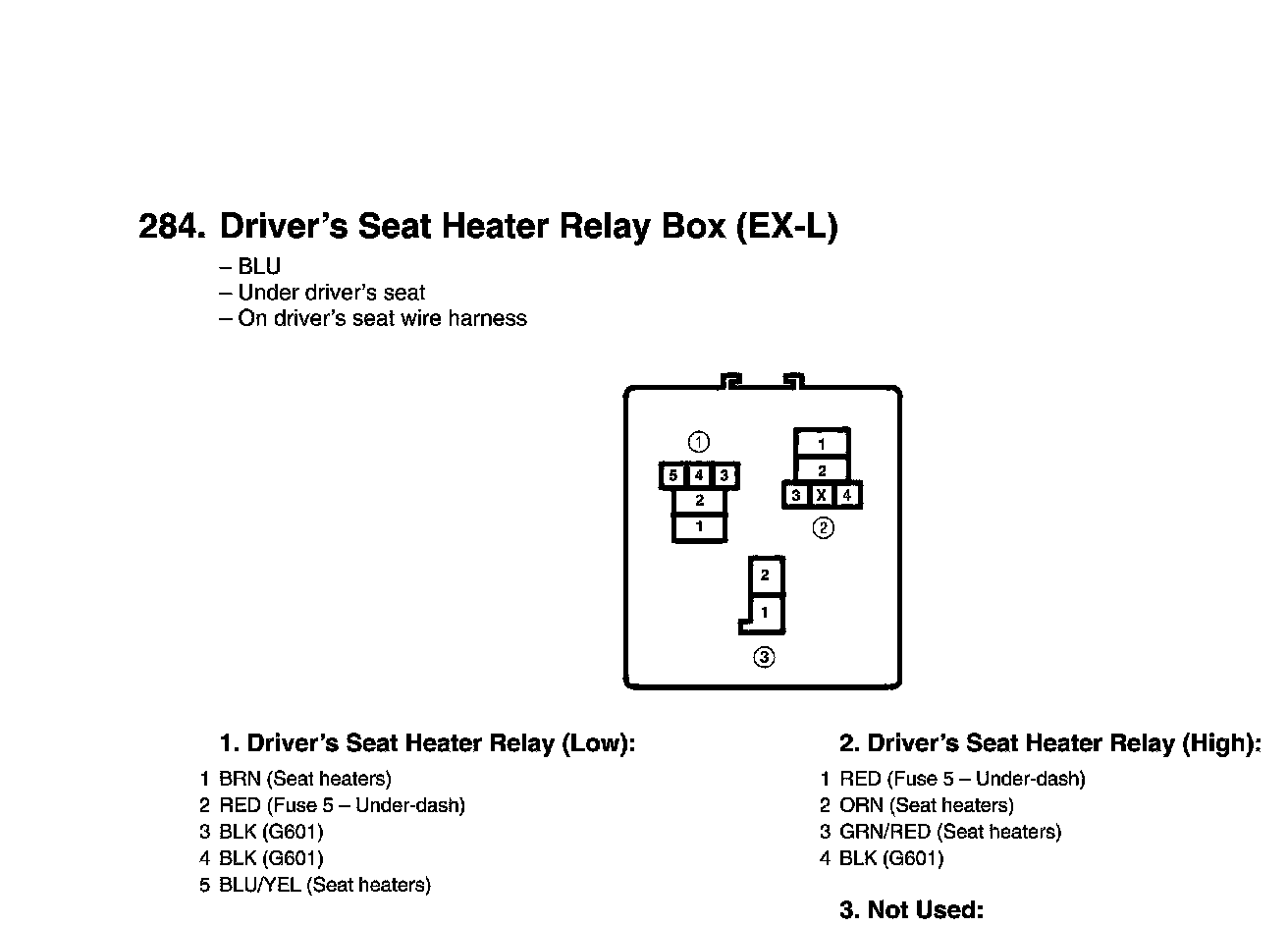 284. Driver's Seat Heater Relay Box (EX-L)

– BLU
– Under driver's seat
– On driver's seat wire harness

①
5 4 3
2
1

1
2
3 X 4
②

2
1
③

1. Driver's Seat Heater Relay (Low):

1 BRN (Seat heaters)
2 RED (Fuse 5 – Under-dash)
3 BLK (G601)
4 BLK (G601)
5 BLU/YEL (Seat heaters)

2. Driver's Seat Heater Relay (High):

1 RED (Fuse 5 – Under-dash)
2 ORN (Seat heaters)
3 GRN/RED (Seat heaters)
4 BLK (G601)

3. Not Used: