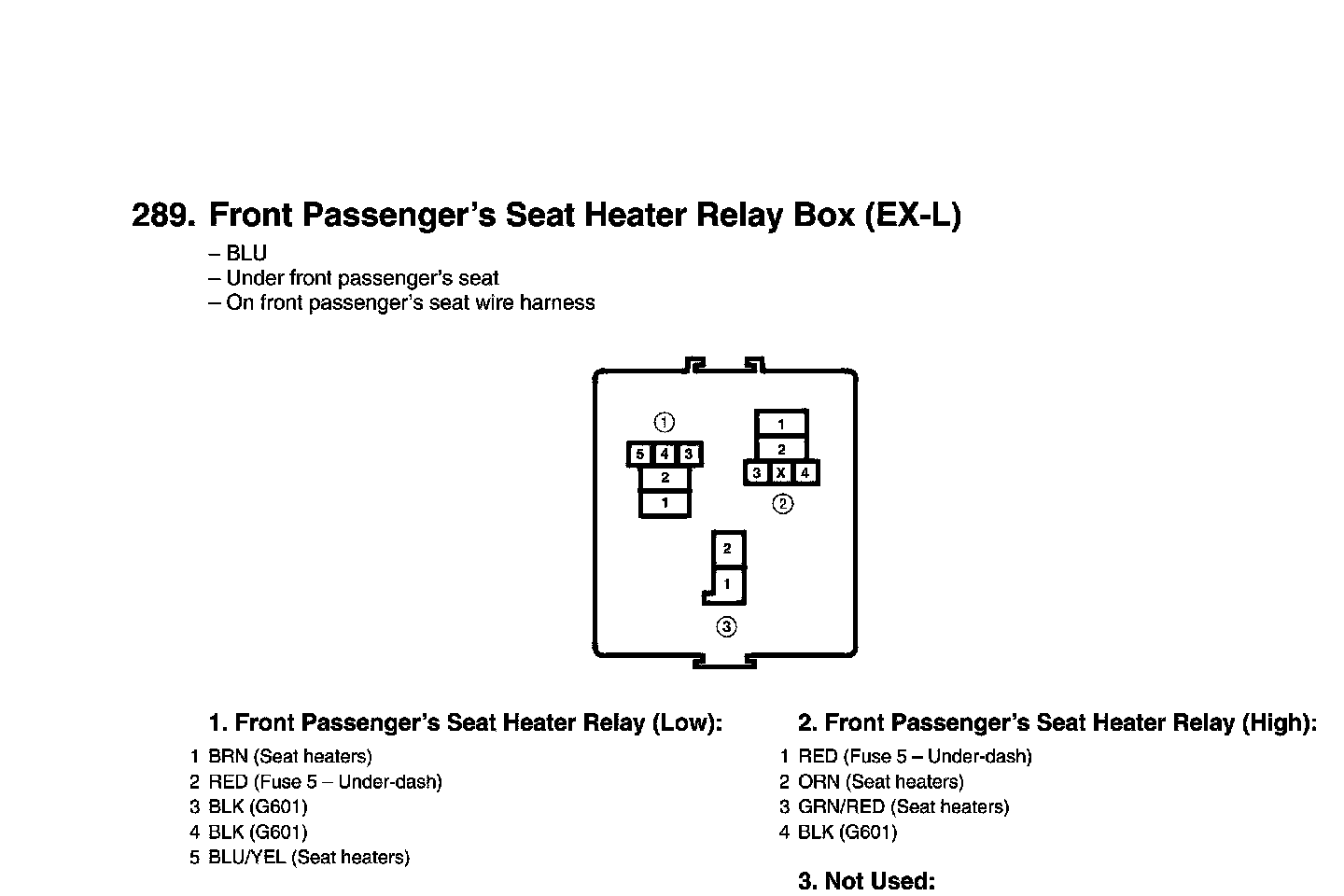 289. Front Passenger's Seat Heater Relay Box (EX-L)

– BLU
– Under front passenger's seat
– On front passenger's seat wire harness

①
5 4 3
2
1

1
2
3 X 4
②

2
1
③

1. Front Passenger's Seat Heater Relay (Low):

1 BRN (Seat heaters)
2 RED (Fuse 5 – Under-dash)
3 BLK (G601)
4 BLK (G601)
5 BLU/YEL (Seat heaters)

2. Front Passenger's Seat Heater Relay (High):

1 RED (Fuse 5 – Under-dash)
2 ORN (Seat heaters)
3 GRN/RED (Seat heaters)
4 BLK (G601)

3. Not Used: