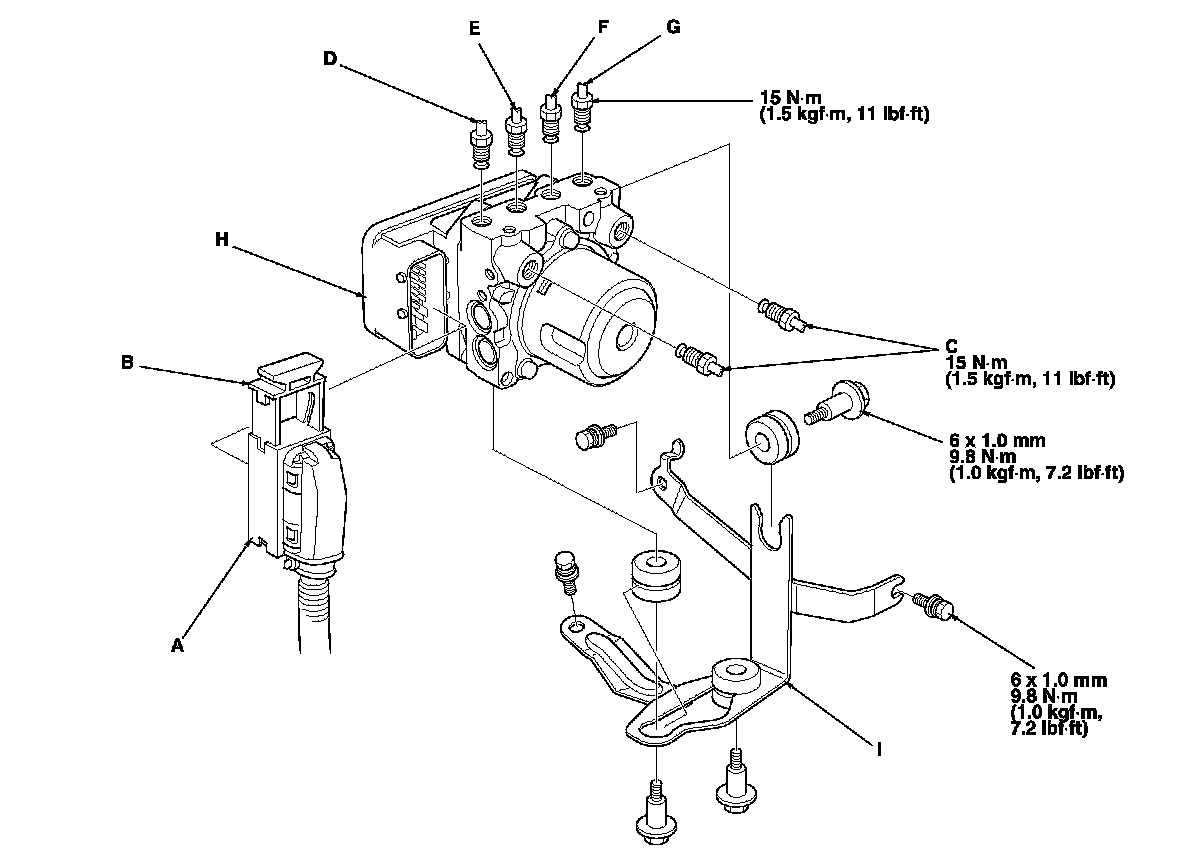 D

E

F

G

15 N·m
(1.5 kgf·m, 11 lbf·ft)

H

B

C
15 N·m
(1.5 kgf·m, 11 lbf·ft)

6 x 1.0 mm
9.8 N·m
(1.0 kgf·m, 7.2 lbf·ft)

A

6 x 1.0 mm
9.8 N·m
(1.0 kgf·m,
7.2 lbf·ft)

I