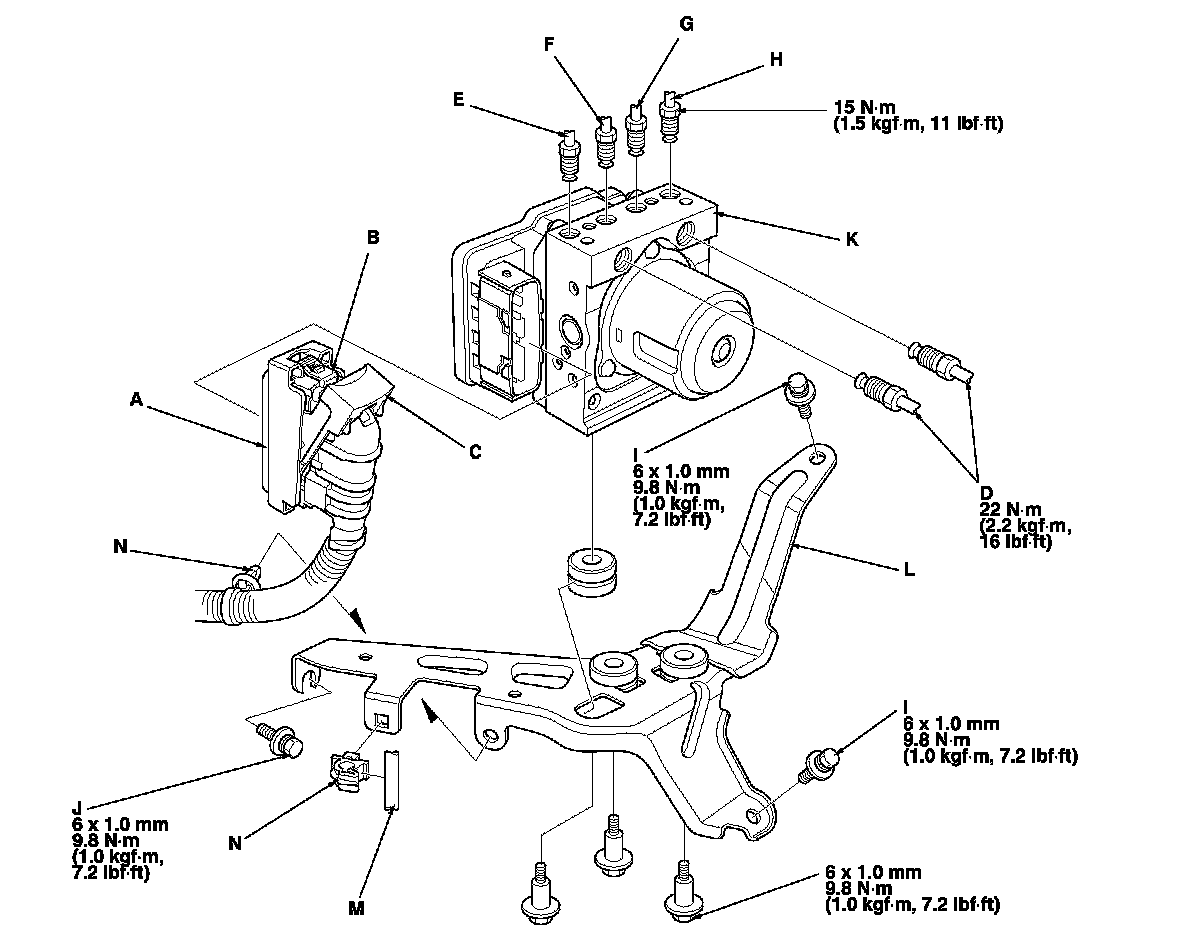 F
G
H
E
15 N·m
(1.5 kgf·m, 11 lbf·ft)
B
K
A
C
I
6 x 1.0 mm
9.8 N·m
(1.0 kgf·m,
7.2 lbf·ft)
D
22 N·m
(2.2 kgf·m,
16 lbf·ft)
N
L
I
6 x 1.0 mm
9.8 N·m
(1.0 kgf·m, 7.2 lbf·ft)
J
6 x 1.0 mm
9.8 N·m
(1.0 kgf·m,
7.2 lbf·ft)
N
M
6 x 1.0 mm
9.8 N·m
(1.0 kgf·m, 7.2 lbf·ft)