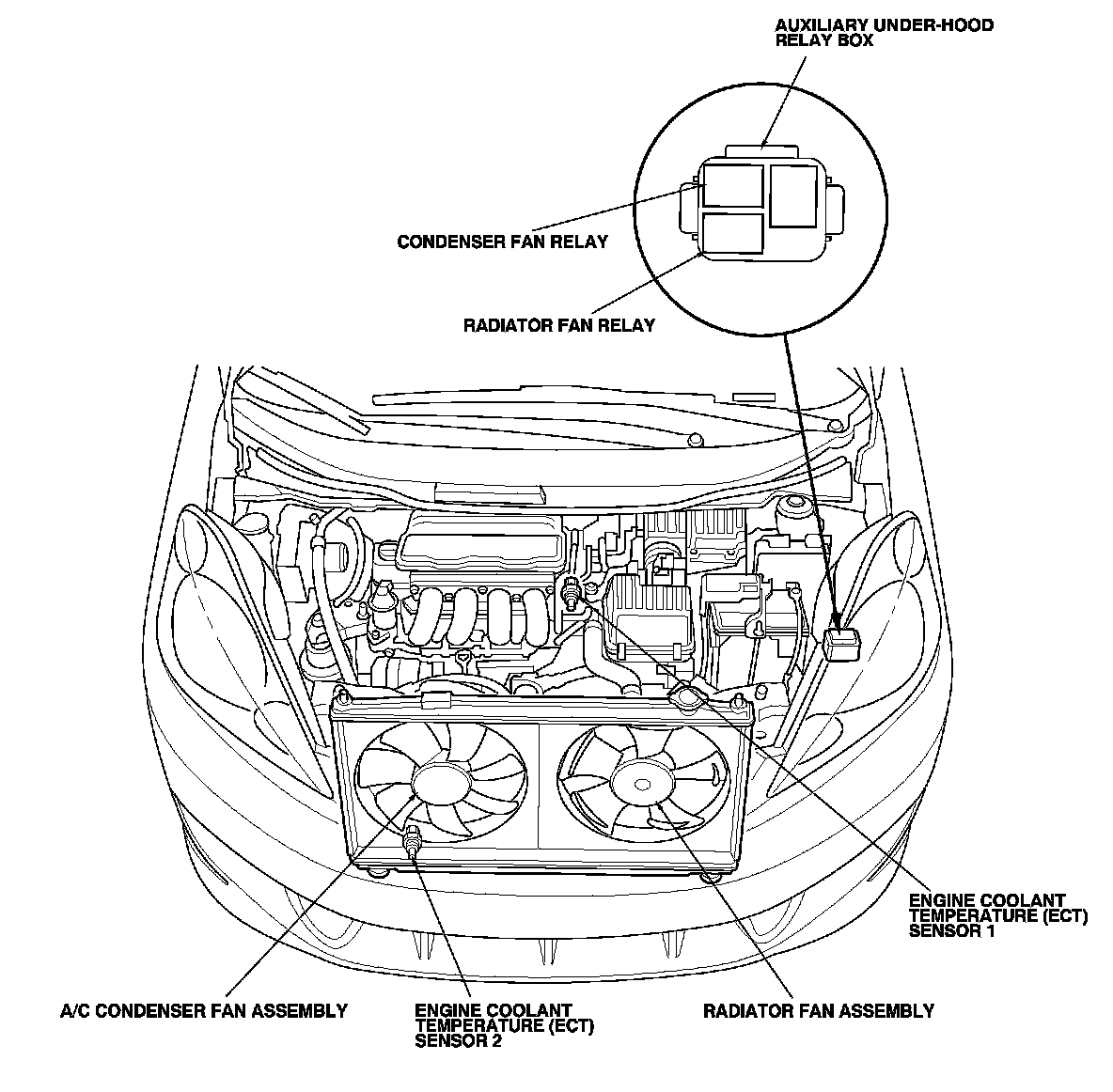 AUXILIARY UNDER-HOOD RELAY BOX

CONDENSER FAN RELAY

RADIATOR FAN RELAY

ENGINE COOLANT TEMPERATURE (ECT) SENSOR 1

A/C CONDENSER FAN ASSEMBLY

ENGINE COOLANT TEMPERATURE (ECT) SENSOR 2

RADIATOR FAN ASSEMBLY