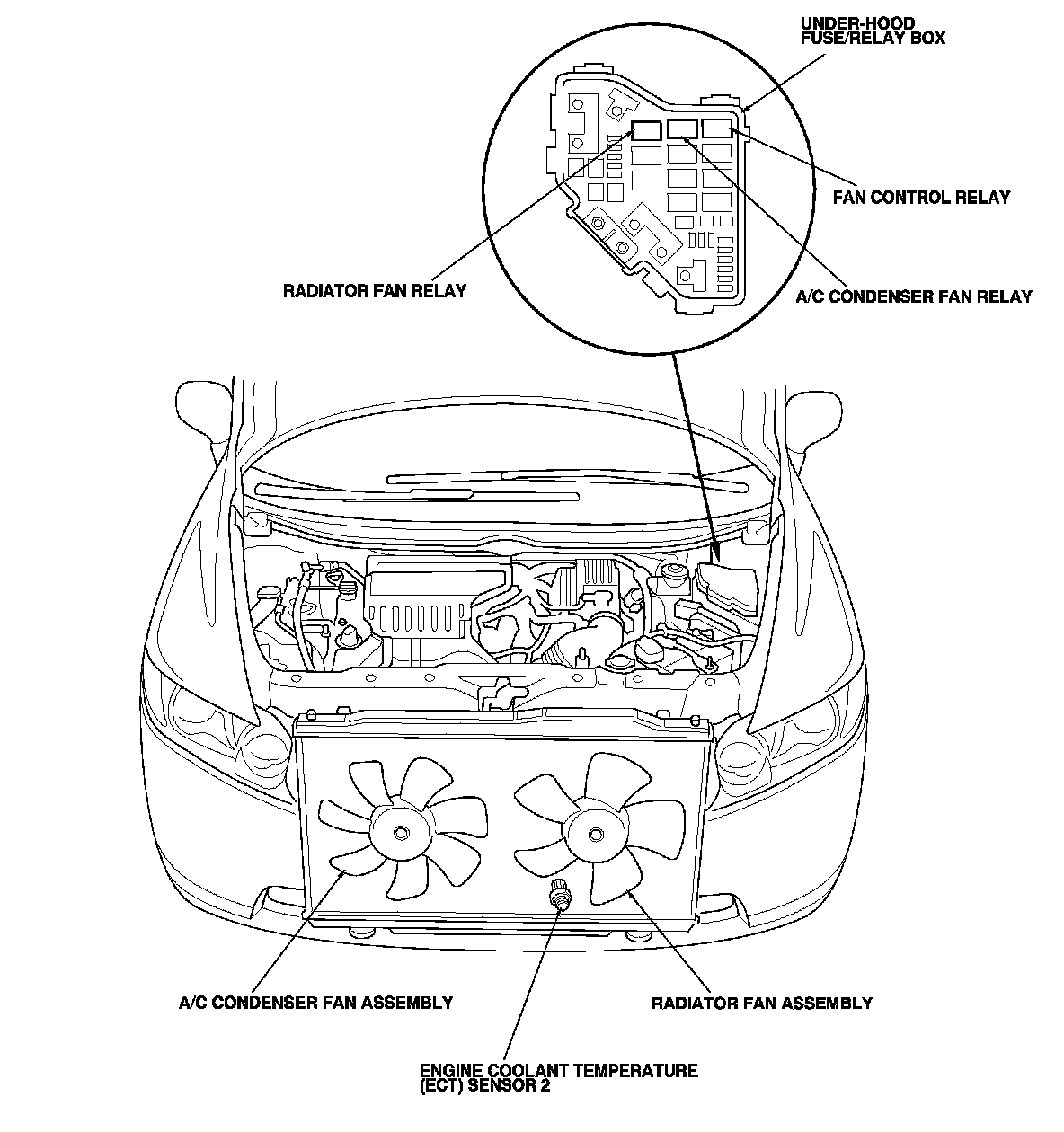 UNDER-HOOD FUSE/RELAY BOX

FAN CONTROL RELAY

RADIATOR FAN RELAY

A/C CONDENSER FAN RELAY

A/C CONDENSER FAN ASSEMBLY

RADIATOR FAN ASSEMBLY

ENGINE COOLANT TEMPERATURE (ECT) SENSOR 2