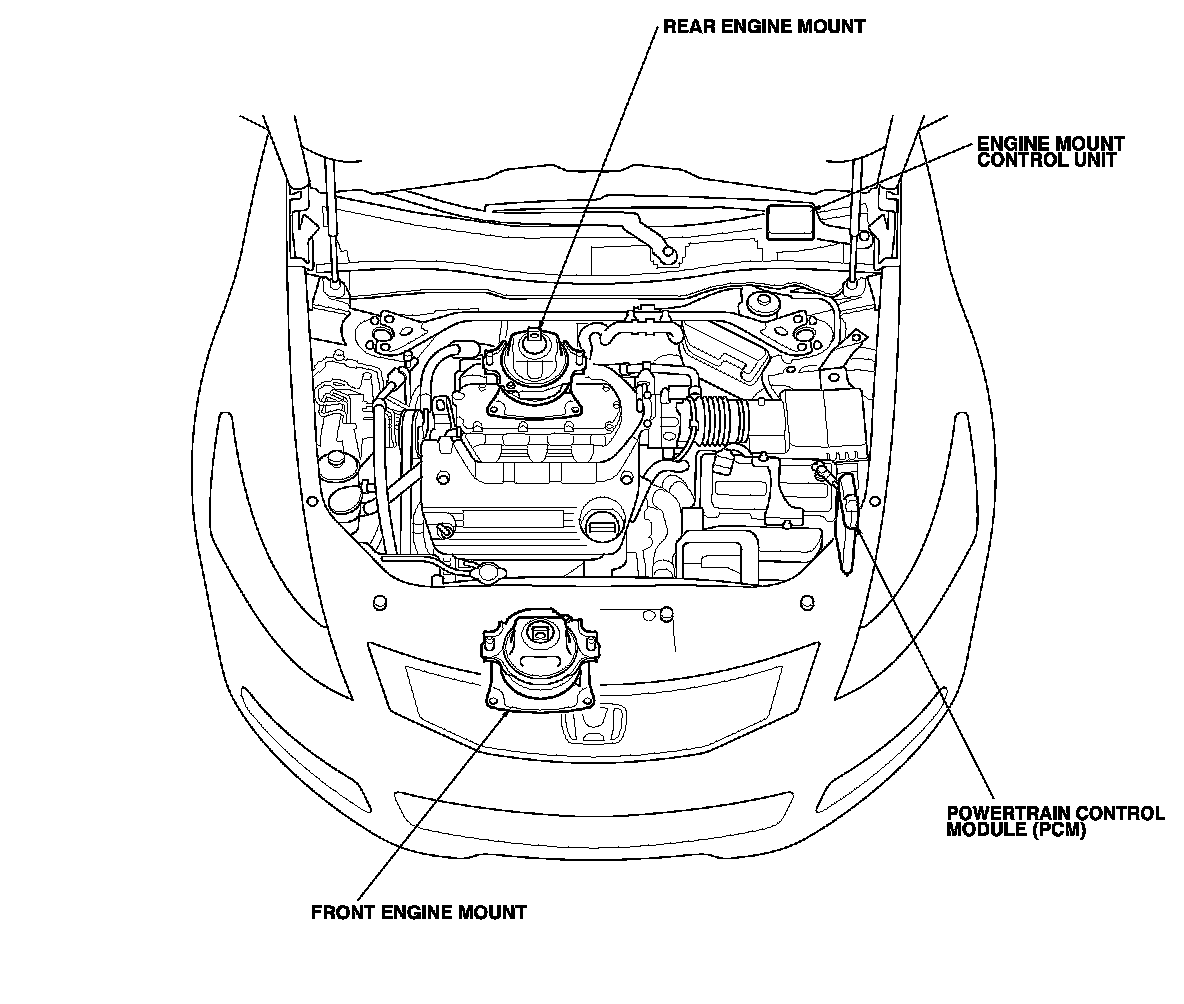 REAR ENGINE MOUNT

ENGINE MOUNT CONTROL UNIT

POWERTRAIN CONTROL MODULE (PCM)

FRONT ENGINE MOUNT