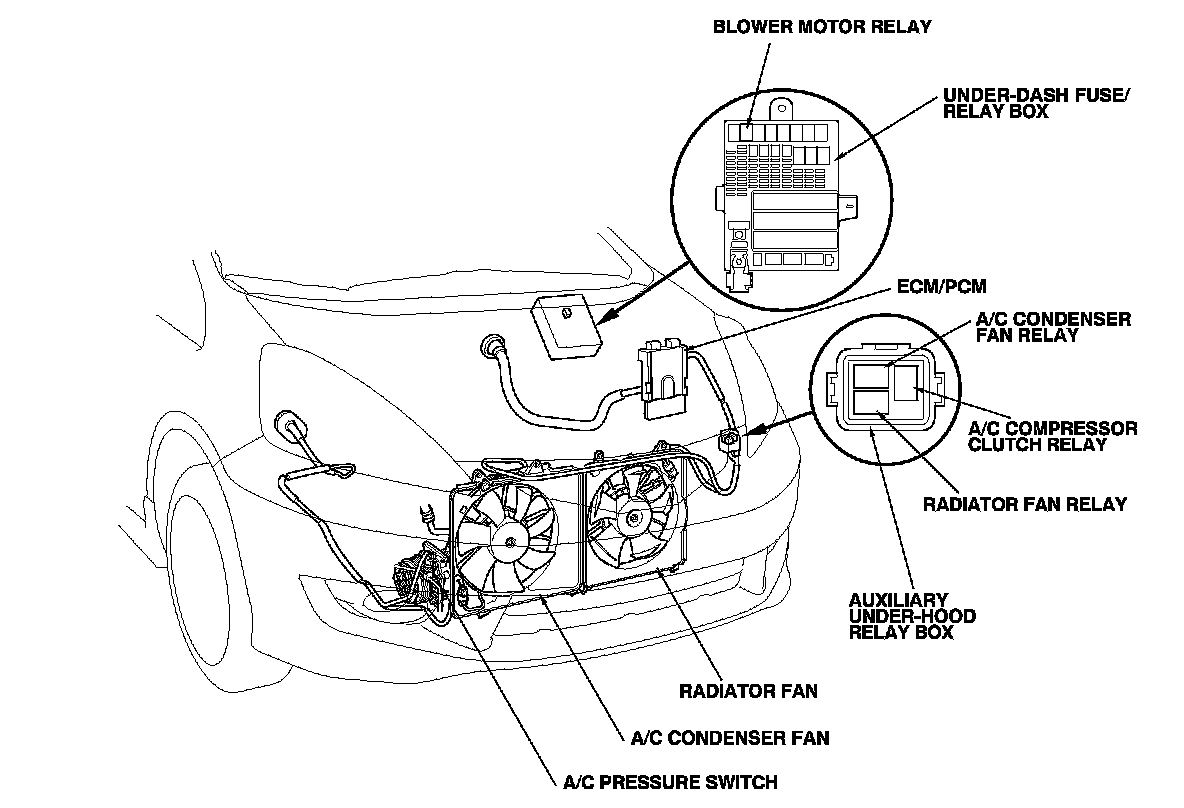 BLOWER MOTOR RELAY

UNDER-DASH FUSE/ RELAY BOX

ECM/PCM

A/C CONDENSER FAN RELAY

A/C COMPRESSOR CLUTCH RELAY

RADIATOR FAN RELAY

AUXILIARY UNDER-HOOD RELAY BOX

RADIATOR FAN

A/C CONDENSER FAN

A/C PRESSURE SWITCH