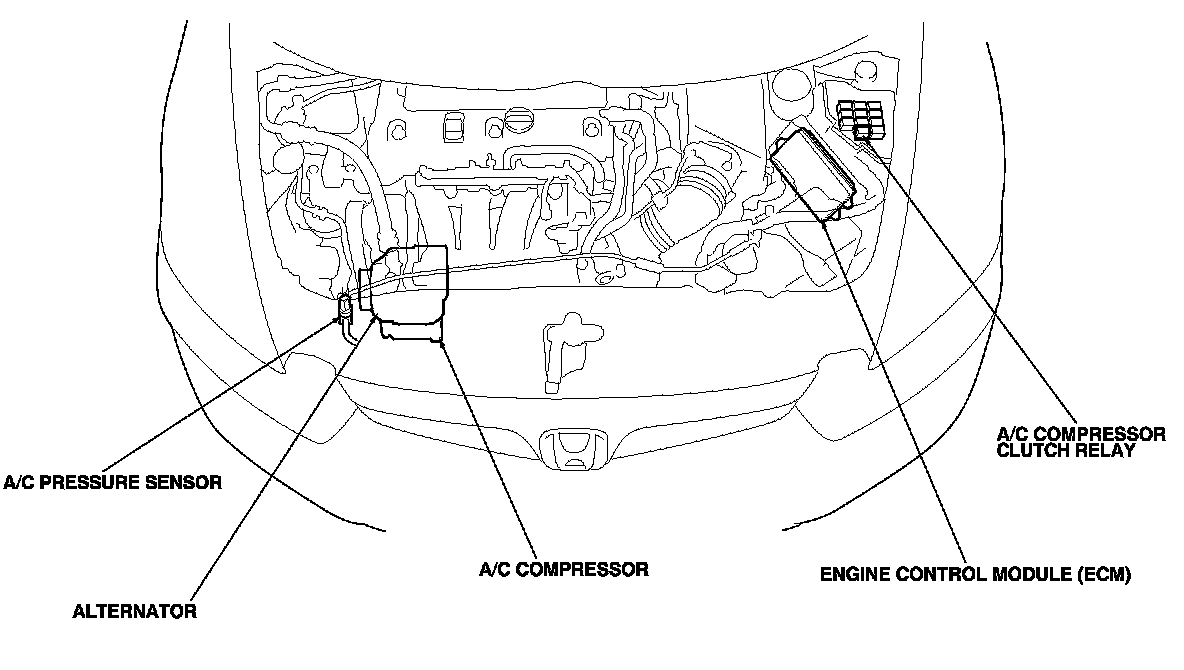 A/C COMPRESSOR CLUTCH RELAY

A/C PRESSURE SENSOR

A/C COMPRESSOR

ENGINE CONTROL MODULE (ECM)

ALTERNATOR