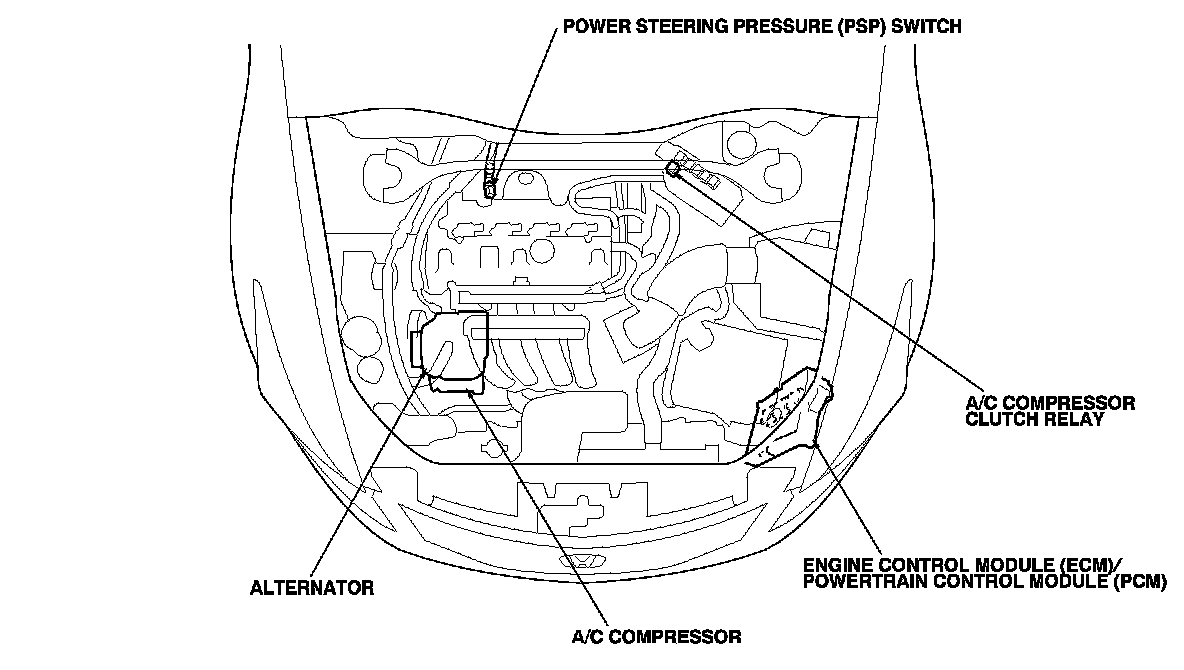 POWER STEERING PRESSURE (PSP) SWITCH

A/C COMPRESSOR CLUTCH RELAY

ENGINE CONTROL MODULE (ECM)/ POWERTRAIN CONTROL MODULE (PCM)

ALTERNATOR

A/C COMPRESSOR