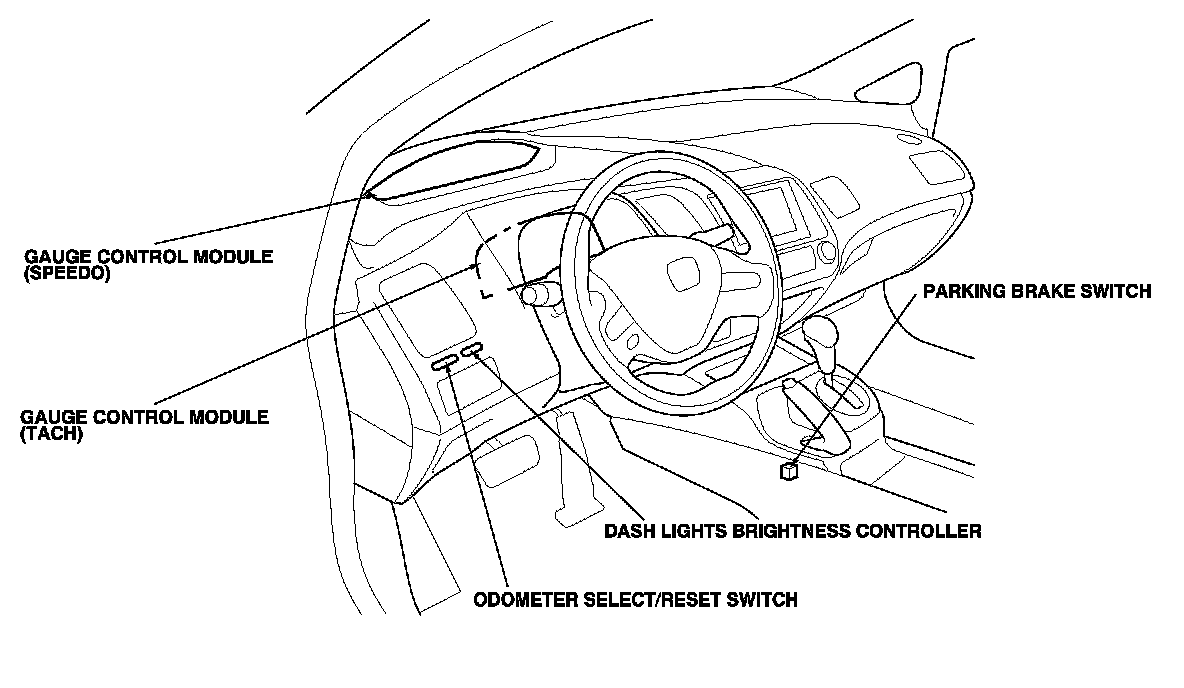 GAUGE CONTROL MODULE (SPEEDO)

PARKING BRAKE SWITCH

GAUGE CONTROL MODULE (TACH)

DASH LIGHTS BRIGHTNESS CONTROLLER

ODOMETER SELECT/RESET SWITCH