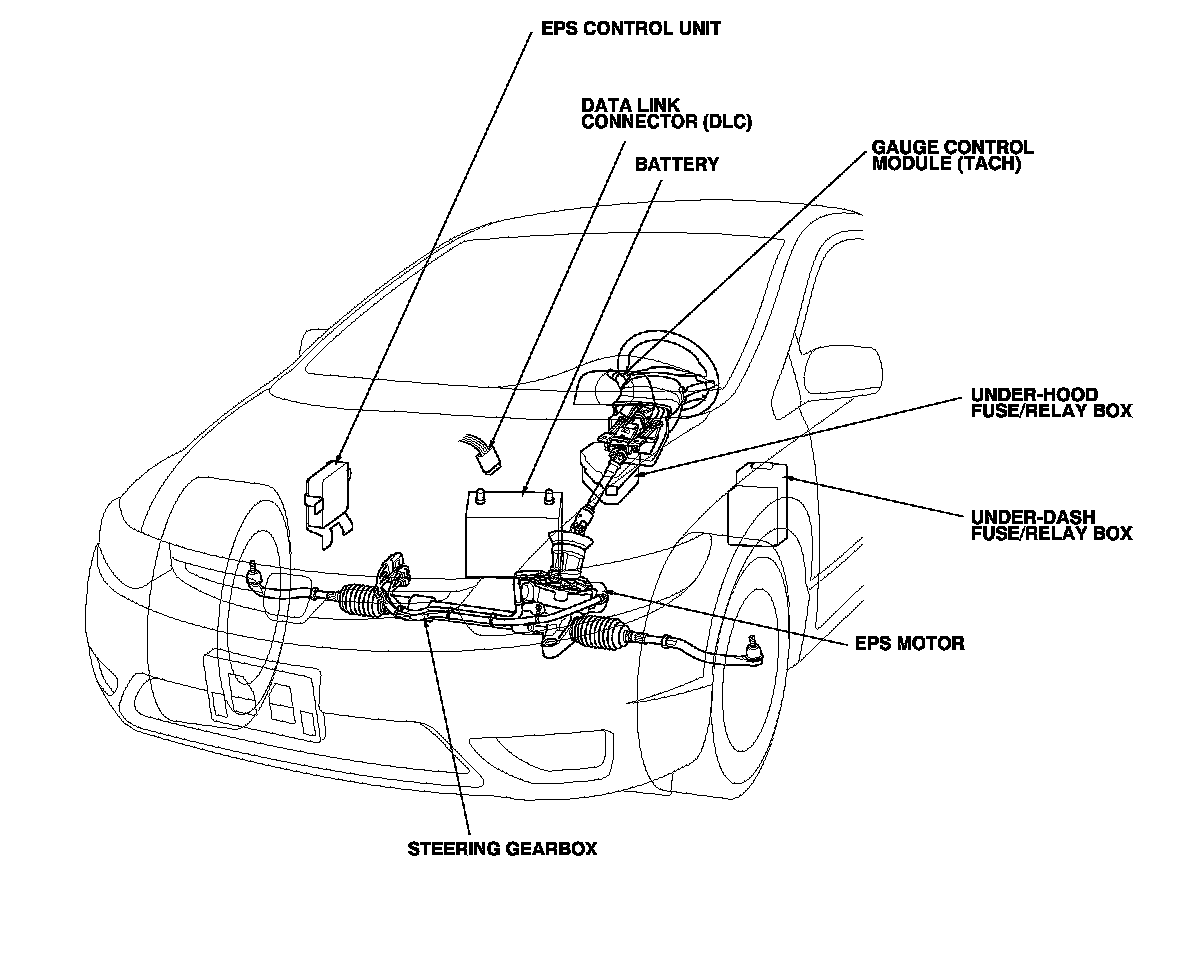 EPS CONTROL UNIT

DATA LINK CONNECTOR (DLC)

BATTERY

GAUGE CONTROL MODULE (TACH)

UNDER-HOOD FUSE/RELAY BOX

UNDER-DASH FUSE/RELAY BOX

EPS MOTOR

STEERING GEARBOX