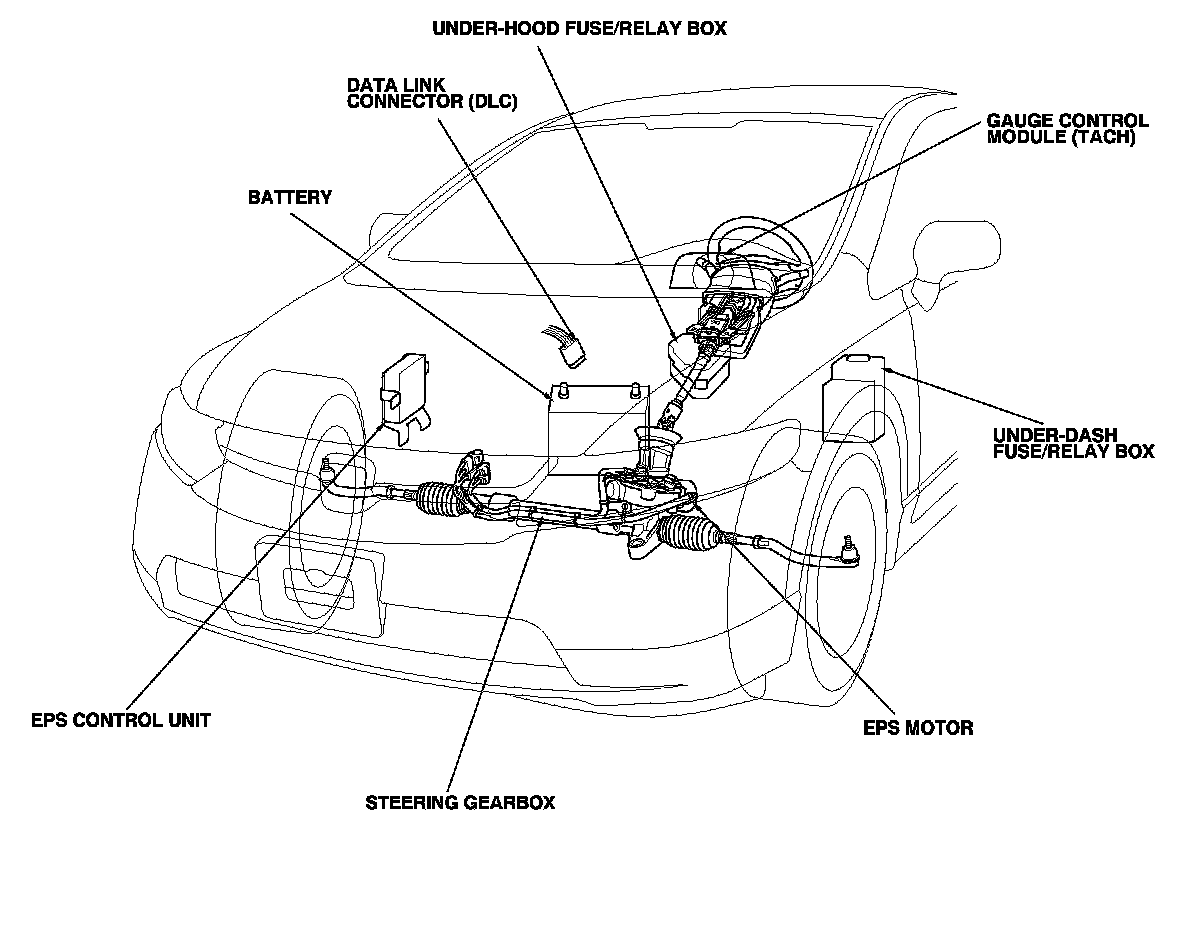 UNDER-HOOD FUSE/RELAY BOX

DATA LINK CONNECTOR (DLC)

GAUGE CONTROL MODULE (TACH)

BATTERY

UNDER-DASH FUSE/RELAY BOX

EPS CONTROL UNIT

EPS MOTOR

STEERING GEARBOX