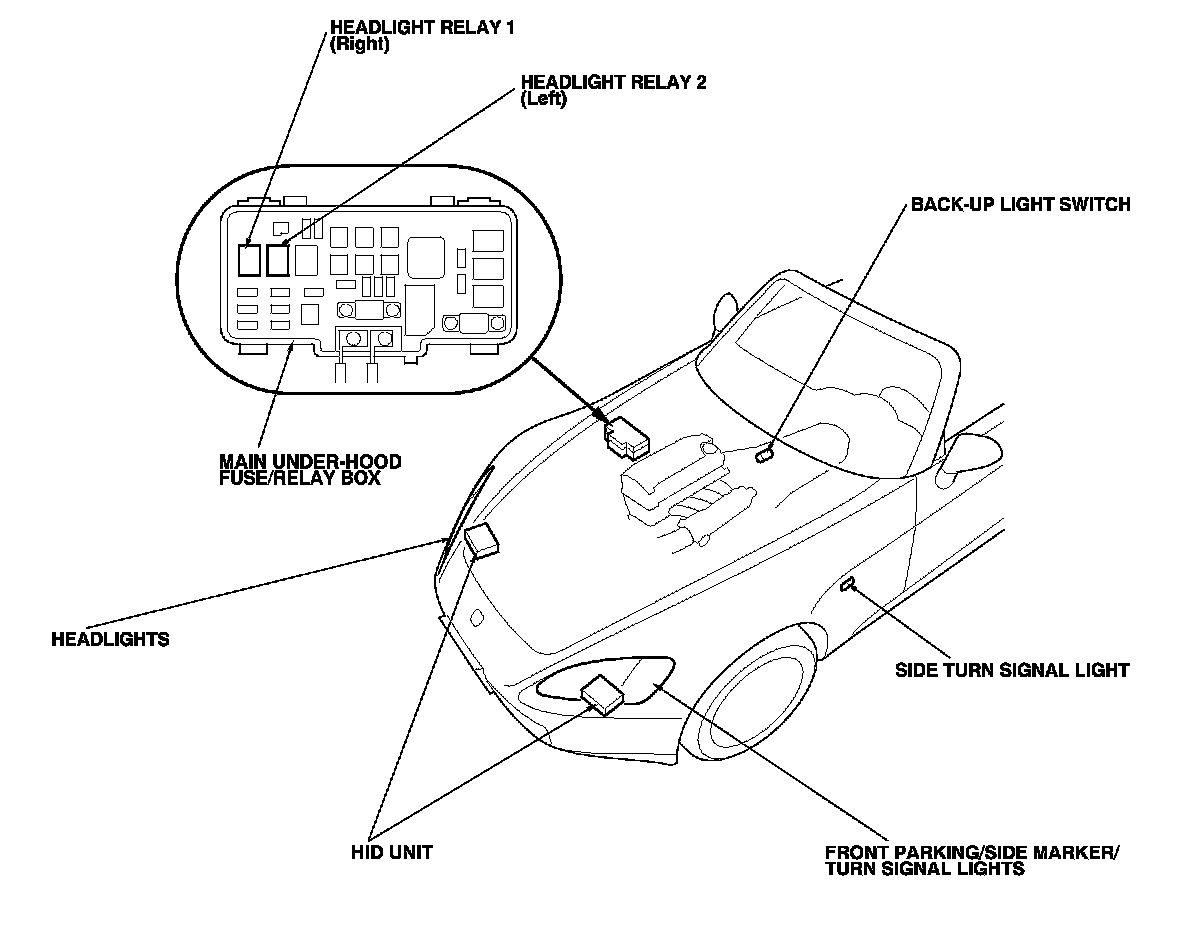 HEADLIGHT RELAY 1
(Right)

HEADLIGHT RELAY 2
(Left)

BACK-UP LIGHT SWITCH

MAIN UNDER-HOOD
FUSE/RELAY BOX

HEADLIGHTS

SIDE TURN SIGNAL LIGHT

HID UNIT

FRONT PARKING/SIDE MARKER/
TURN SIGNAL LIGHTS