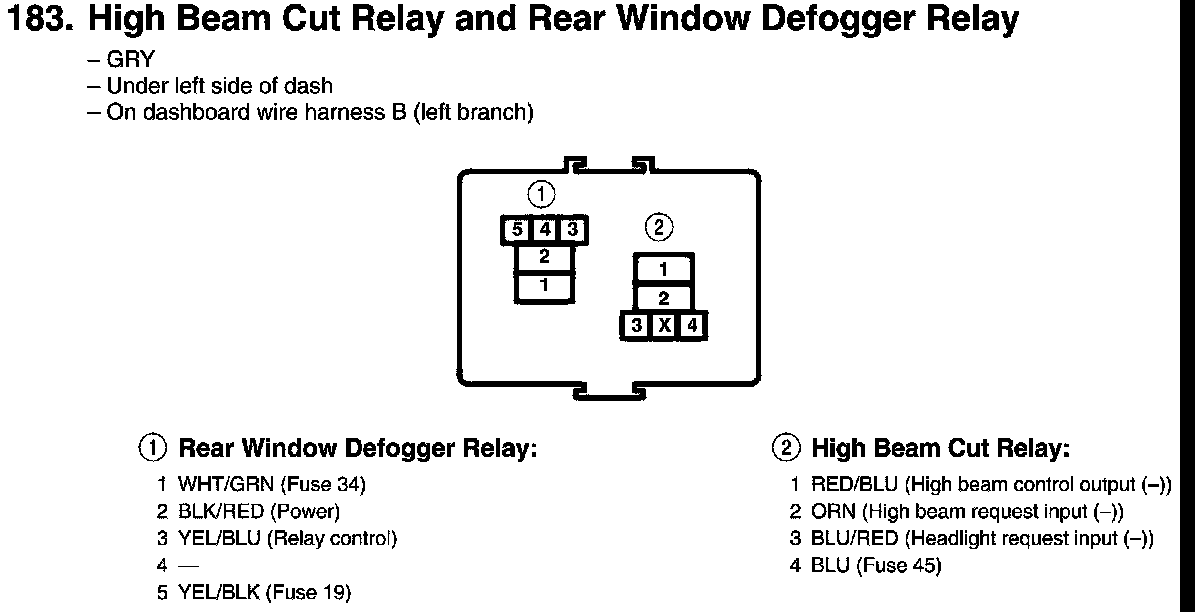 183. High Beam Cut Relay and Rear Window Defogger Relay

– GRY
– Under left side of dash
– On dashboard wire harness B (left branch)

①
5 4 3
2
1

②
1
2
3 X 4

① Rear Window Defogger Relay:

1 WHT/GRN (Fuse 34)
2 BLK/RED (Power)
3 YEL/BLU (Relay control)
4 —
5 YEL/BLK (Fuse 19)

② High Beam Cut Relay:

1 RED/BLU (High beam control output (–))
2 ORN (High beam request input (–))
3 BLU/RED (Headlight request input (–))
4 BLU (Fuse 45)