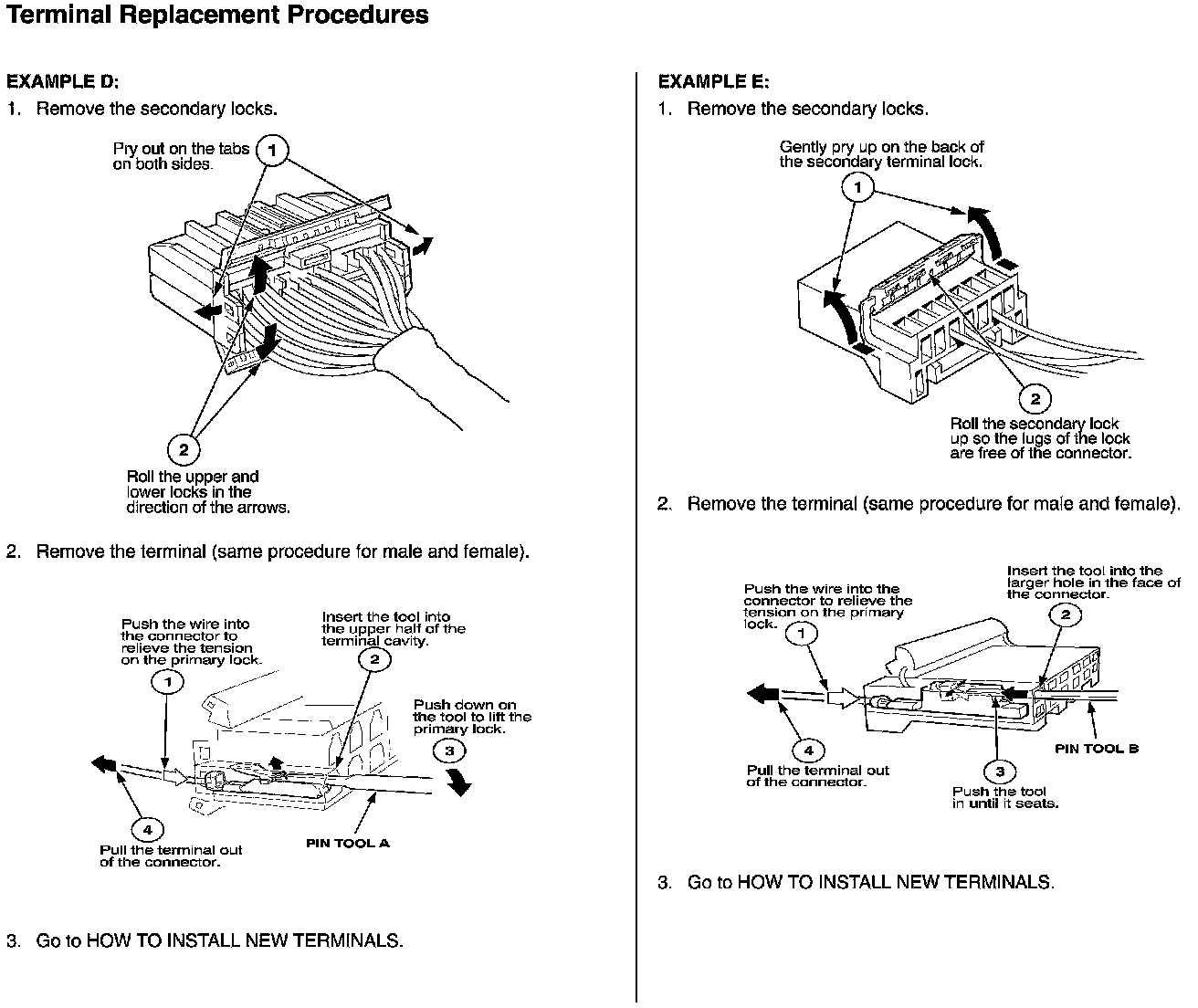 Terminal Replacement Procedures

EXAMPLE D:

1. Remove the secondary locks.

Pry out on the tabs on both sides.

1

2

Roll the upper and lower locks in the direction of the arrows.

2. Remove the terminal (same procedure for male and female).

Push the wire into the connector to relieve the tension on the primary lock.

1

Insert the tool into the upper half of the terminal cavity.

2

Push down on the tool to lift the primary lock.

3

4

Pull the terminal out of the connector.

PIN TOOL A

3. Go to HOW TO INSTALL NEW TERMINALS.

EXAMPLE E:

1. Remove the secondary locks.

Gently pry up on the back of the secondary terminal lock.

1

2

Roll the secondary lock up so the lugs of the lock are free of the connector.

2. Remove the terminal (same procedure for male and female).

Push the wire into the connector to relieve the tension on the primary lock.

1

Insert the tool into the larger hole in the face of the connector.

2

PIN TOOL B

4

Pull the terminal out of the connector.

3

Push the tool in until it seats.

3. Go to HOW TO INSTALL NEW TERMINALS.