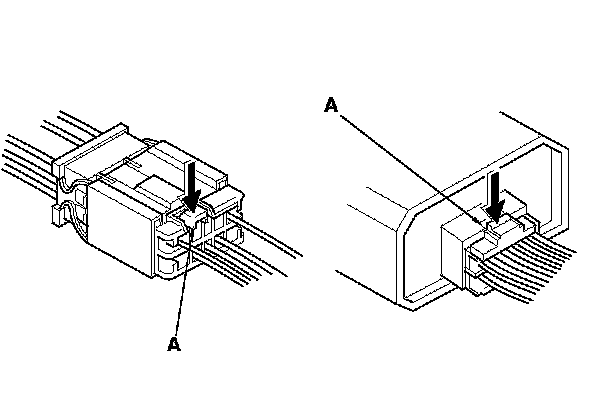 A

A