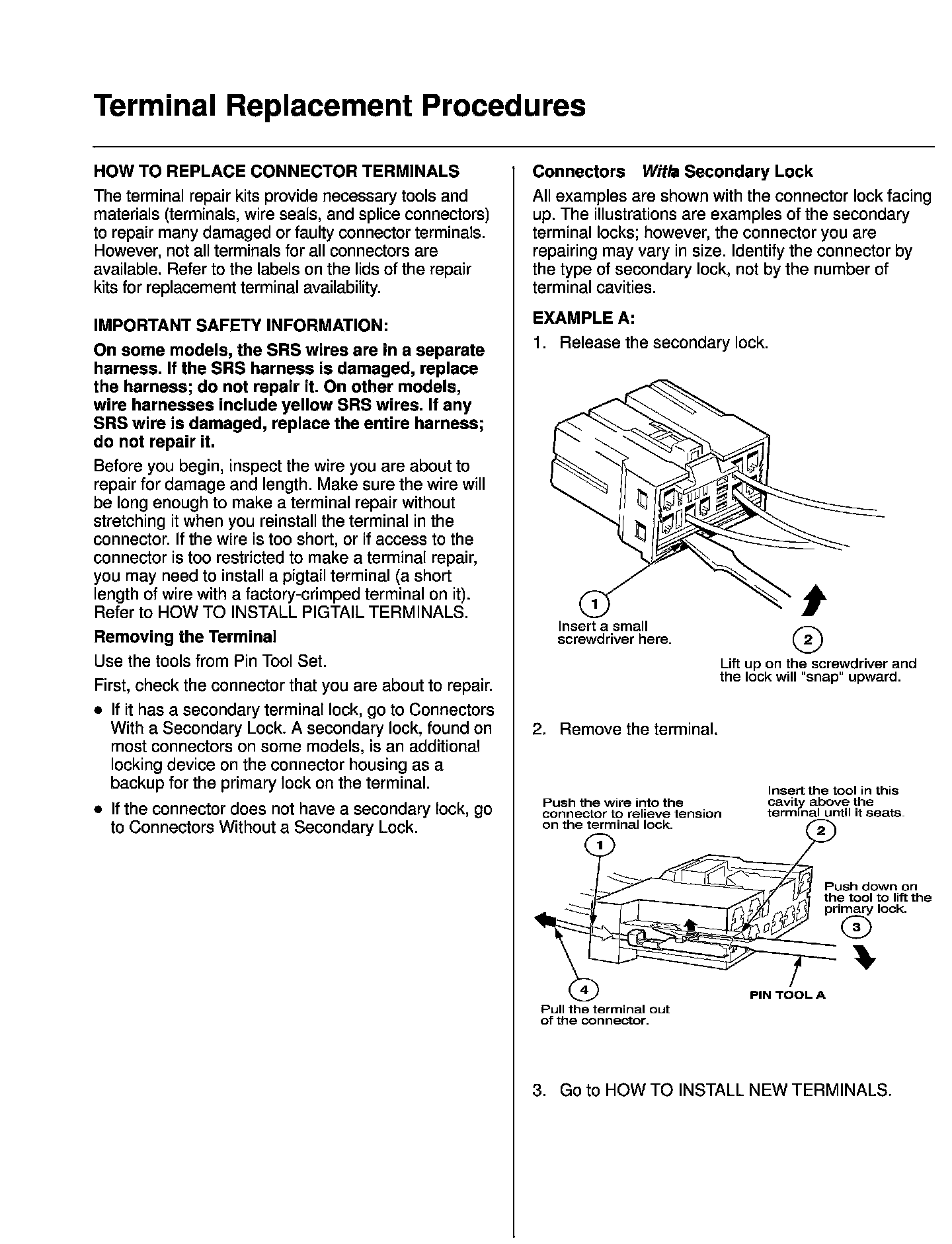 Terminal Replacement Procedures

HOW TO REPLACE CONNECTOR TERMINALS

The terminal repair kits provide necessary tools and materials (terminals, wire seals, and splice connectors) to repair many damaged or faulty connector terminals. However, not all terminals for all connectors are available. Refer to the labels on the lids of the repair kits for replacement terminal availability.

IMPORTANT SAFETY INFORMATION:

On some models, the SRS wires are in a separate harness. If the SRS harness is damaged, replace the harness; do not repair it. On other models, wire harnesses include yellow SRS wires. If any SRS wire is damaged, replace the entire harness; do not repair it.

Before you begin, inspect the wire you are about to repair for damage and length. Make sure the wire will be long enough to make a terminal repair without stretching it when you reinstall the terminal in the connector. If the wire is too short, or if access to the connector is too restricted to make a terminal repair, you may need to install a pigtail terminal (a short length of wire with a factory-crimped terminal on it). Refer to HOW TO INSTALL PIGTAIL TERMINALS.

Removing the Terminal

Use the tools from Pin Tool Set.

First, check the connector that you are about to repair.

• If it has a secondary terminal lock, go to Connectors With a Secondary Lock. A secondary lock, found on most connectors on some models, is an additional locking device on the connector housing as a backup for the primary lock on the terminal.

• If the connector does not have a secondary lock, go to Connectors Without a Secondary Lock.

Connectors With Secondary Lock

All examples are shown with the connector lock facing up. The illustrations are examples of the secondary terminal locks; however, the connector you are repairing may vary in size. Identify the connector by the type of secondary lock, not by the number of terminal cavities.

EXAMPLE A:

1. Release the secondary lock.

1 Insert a small screwdriver here.

2 Lift up on the screwdriver and the lock will "snap" upward.

2. Remove the terminal.

Push the wire into the connector to relieve tension on the terminal lock.
1

Insert the tool in this cavity above the terminal until it seats.
2

Push down on the tool to lift the primary lock.
3

4
Pull the terminal out of the connector.

PIN TOOL A

3. Go to HOW TO INSTALL NEW TERMINALS.