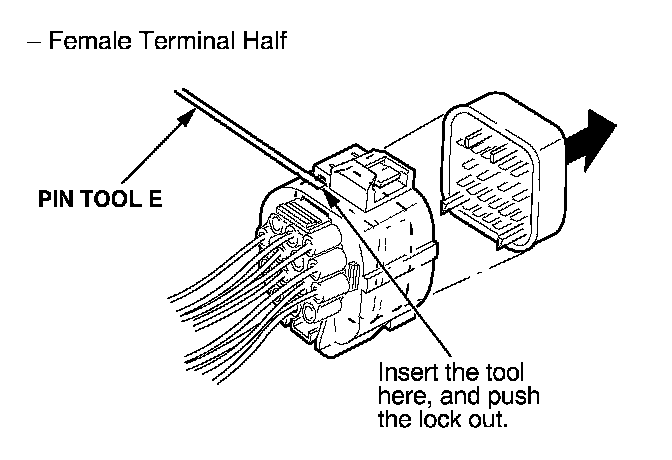 – Female Terminal Half

PIN TOOL E

Insert the tool here, and push the lock out.