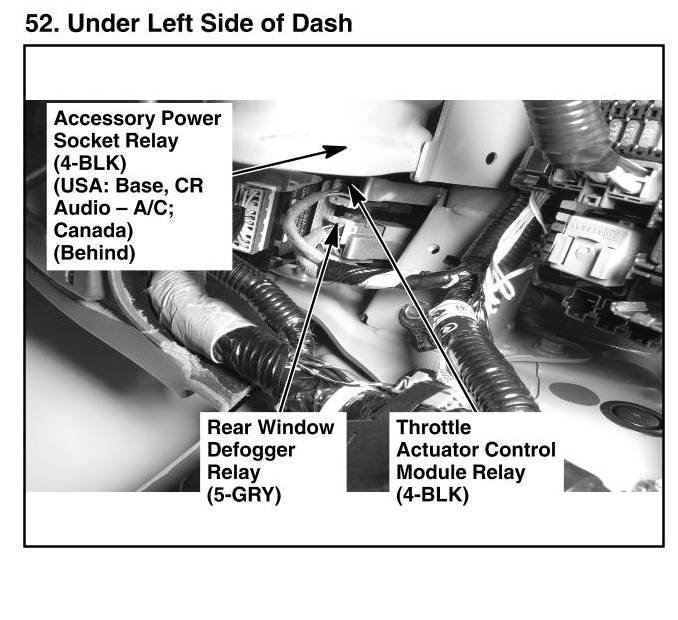 52. Under Left Side of Dash

Accessory Power Socket Relay (4-BLK) (USA: Base, CR Audio – A/C; Canada) (Behind)

Rear Window Defogger Relay (5-GRY)

Throttle Actuator Control Module Relay (4-BLK)