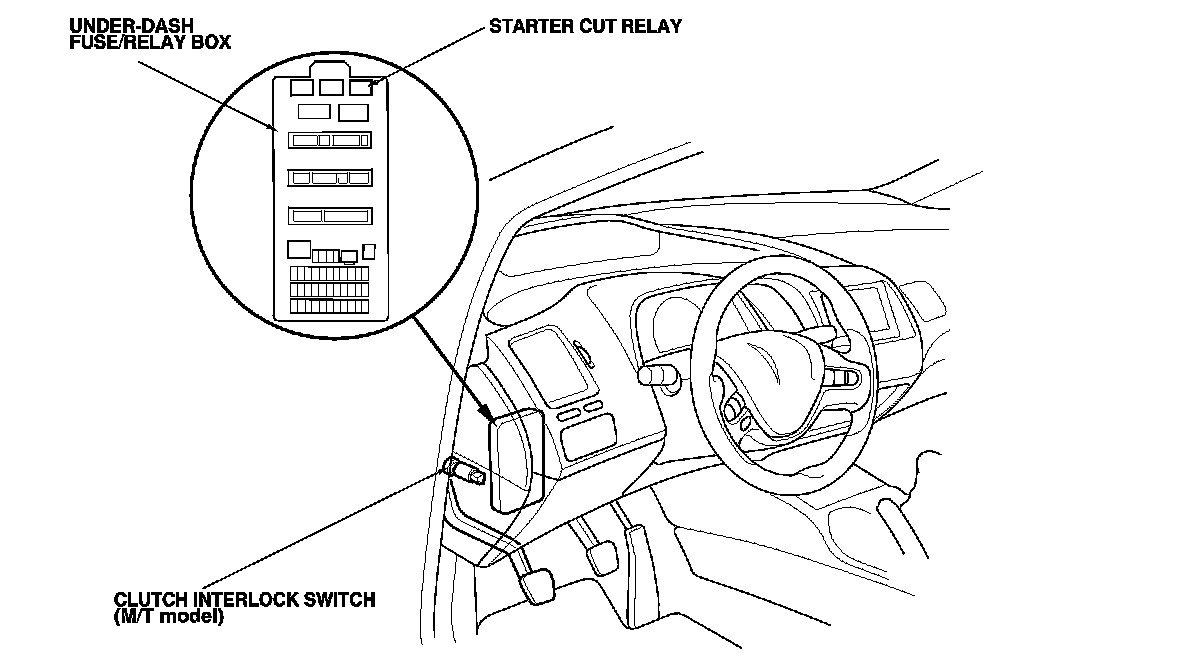 UNDER-DASH
FUSE/RELAY BOX

STARTER CUT RELAY

CLUTCH INTERLOCK SWITCH
(M/T model)