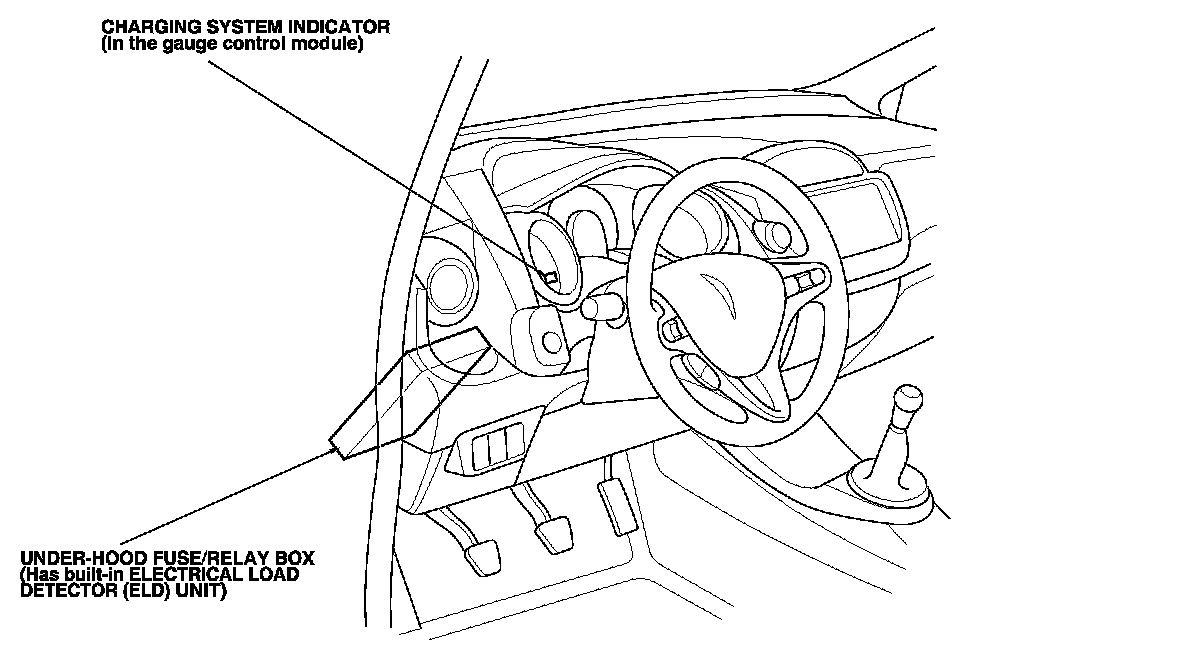 CHARGING SYSTEM INDICATOR
(In the gauge control module)

UNDER-HOOD FUSE/RELAY BOX
(Has built-in ELECTRICAL LOAD DETECTOR (ELD) UNIT)