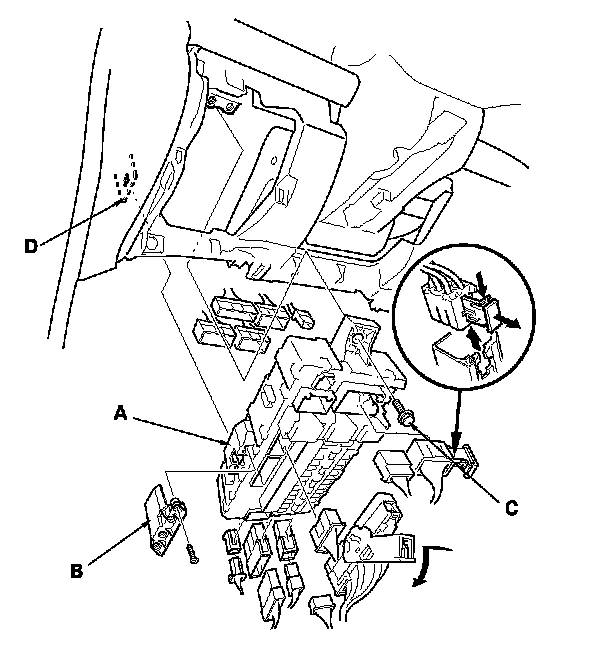 D

A

C

B