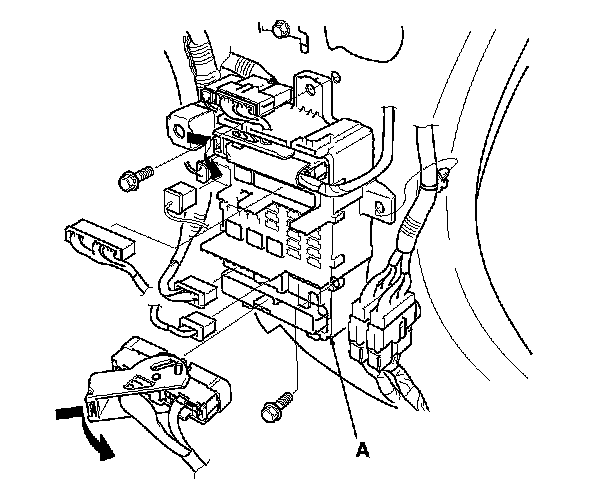 A