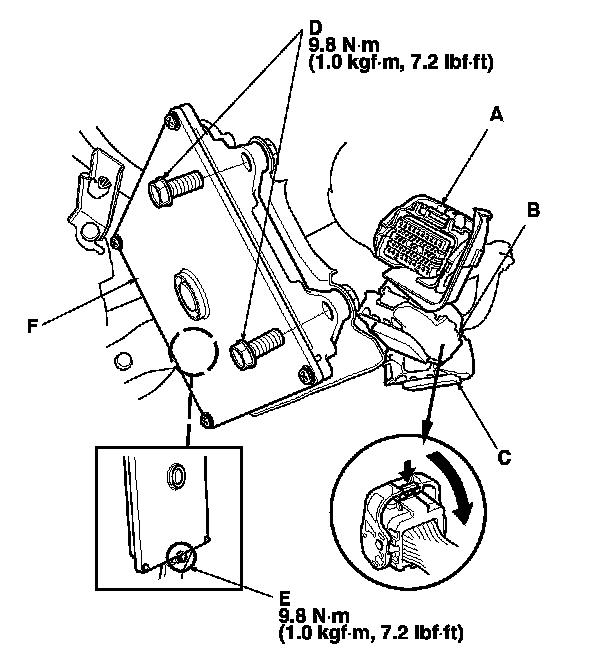 D
9.8 N·m
(1.0 kgf·m, 7.2 lbf·ft)

A

B

F

C

E
9.8 N·m
(1.0 kgf·m, 7.2 lbf·ft)