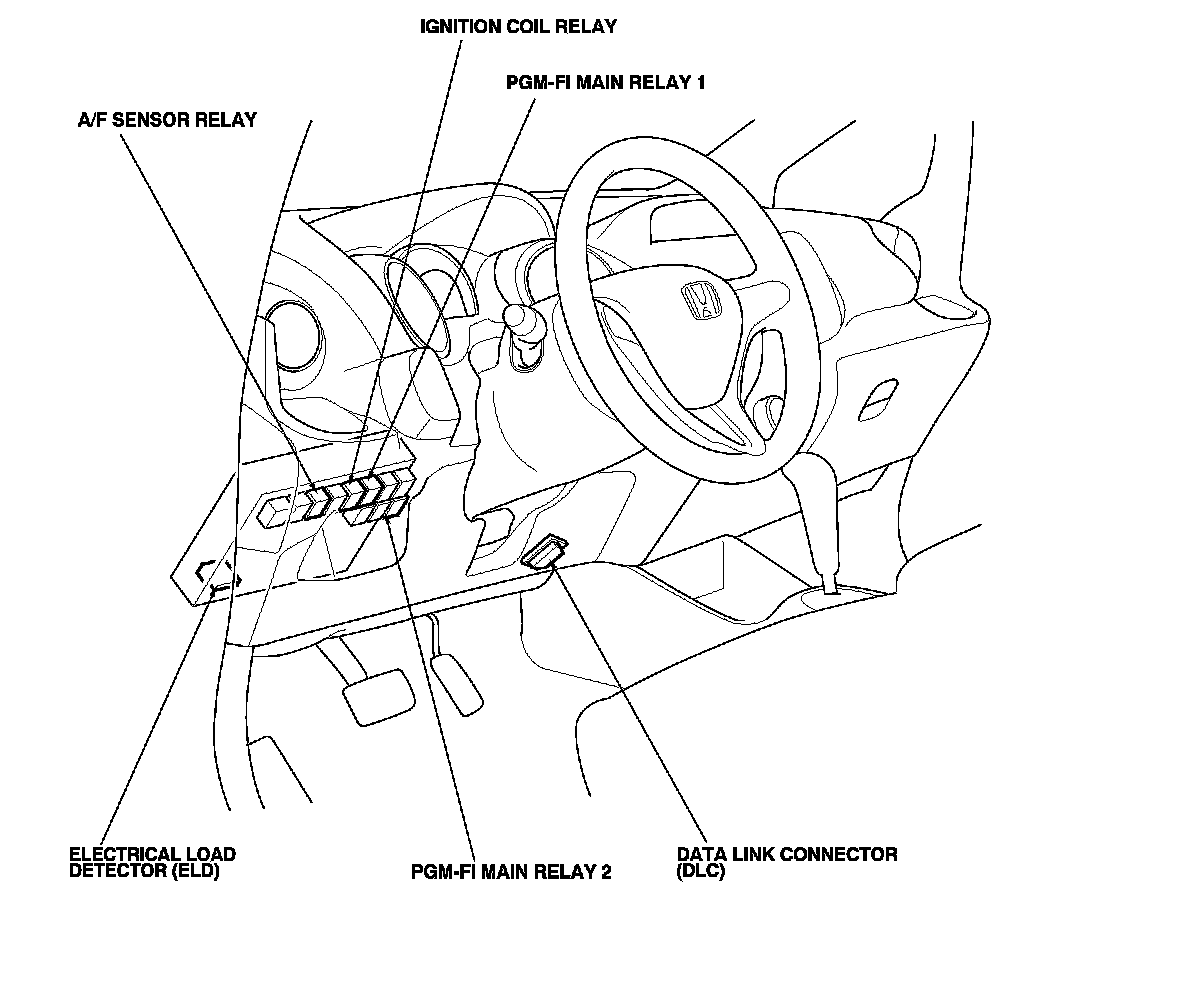 IGNITION COIL RELAY

PGM-FI MAIN RELAY 1

A/F SENSOR RELAY

ELECTRICAL LOAD DETECTOR (ELD)

PGM-FI MAIN RELAY 2

DATA LINK CONNECTOR (DLC)