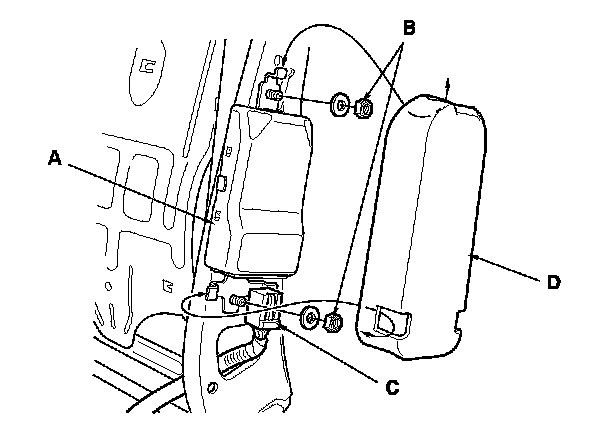 B
A
D
C