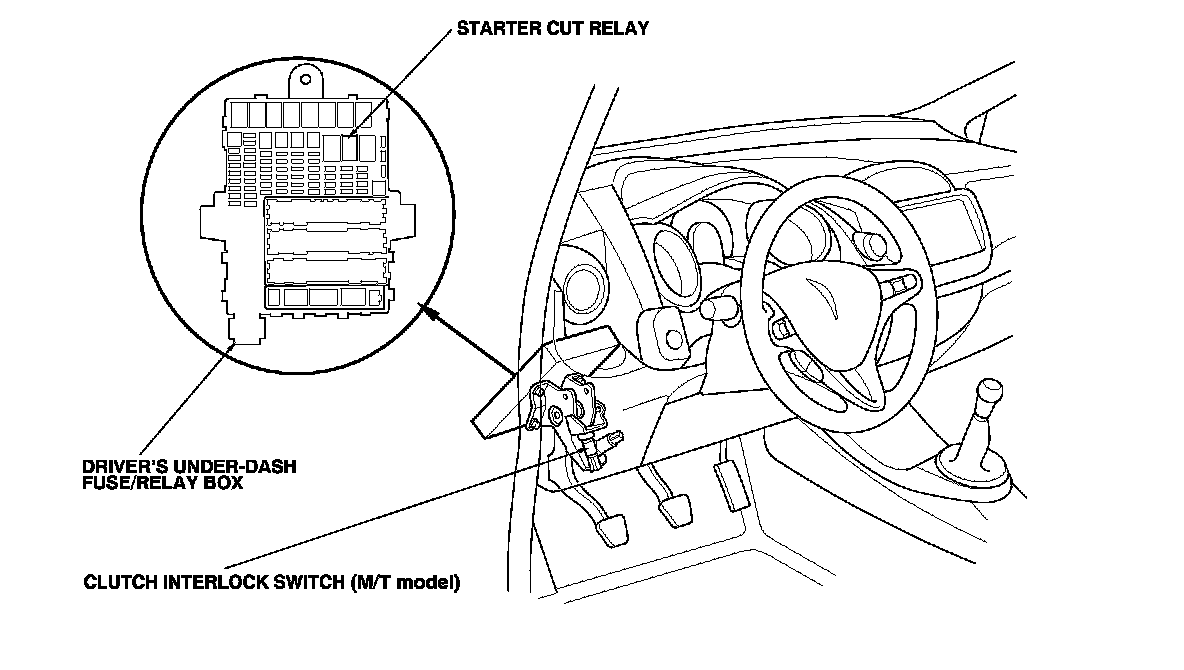 STARTER CUT RELAY

DRIVER'S UNDER-DASH FUSE/RELAY BOX

CLUTCH INTERLOCK SWITCH (M/T model)