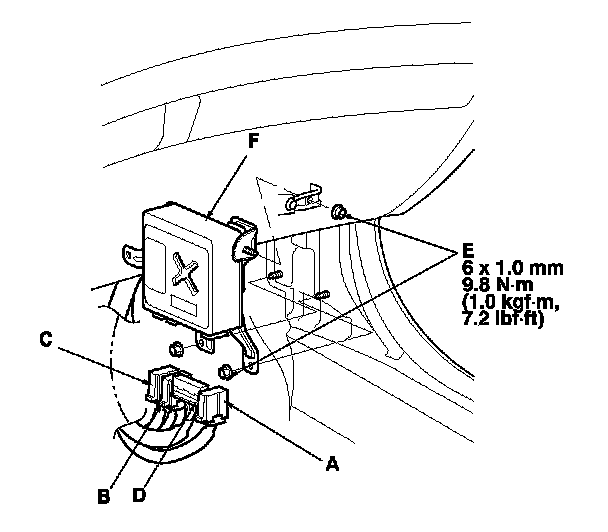 F

E
6 x 1.0 mm
9.8 N·m
(1.0 kgf·m,
7.2 lbf·ft)

C

A

B

D