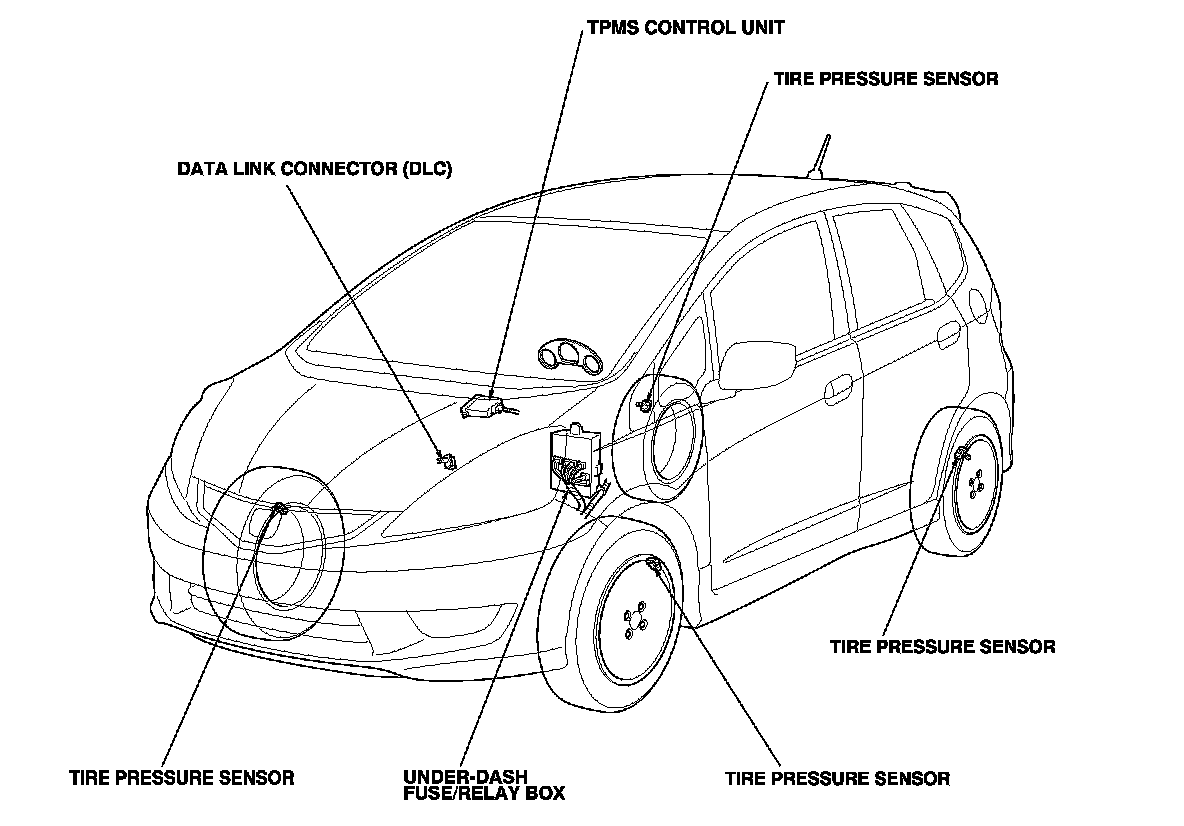 TPMS CONTROL UNIT

TIRE PRESSURE SENSOR

DATA LINK CONNECTOR (DLC)

TIRE PRESSURE SENSOR

TIRE PRESSURE SENSOR

UNDER-DASH FUSE/RELAY BOX

TIRE PRESSURE SENSOR