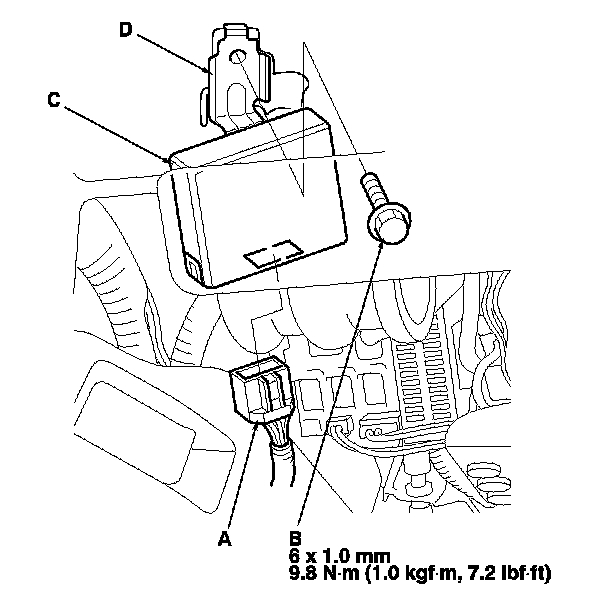 D

C

A

B
6 x 1.0 mm
9.8 N·m (1.0 kgf·m, 7.2 lbf·ft)