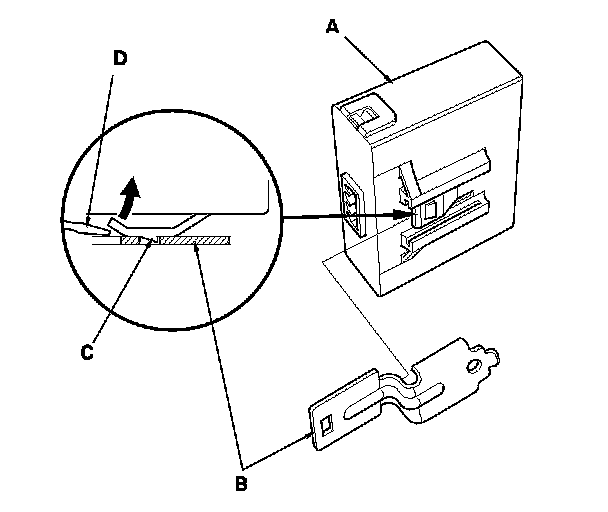 A
D
C
B