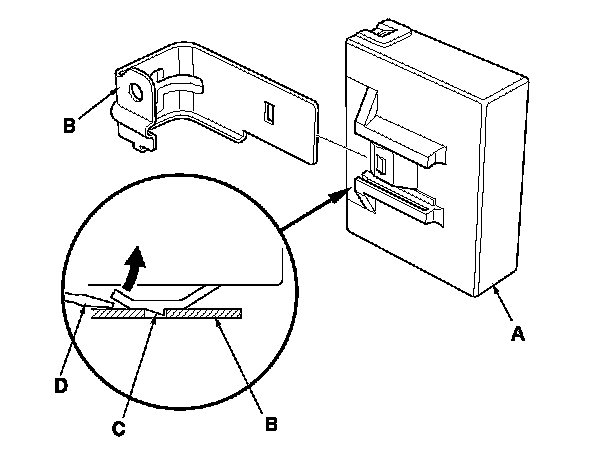 B
A
D
C
B