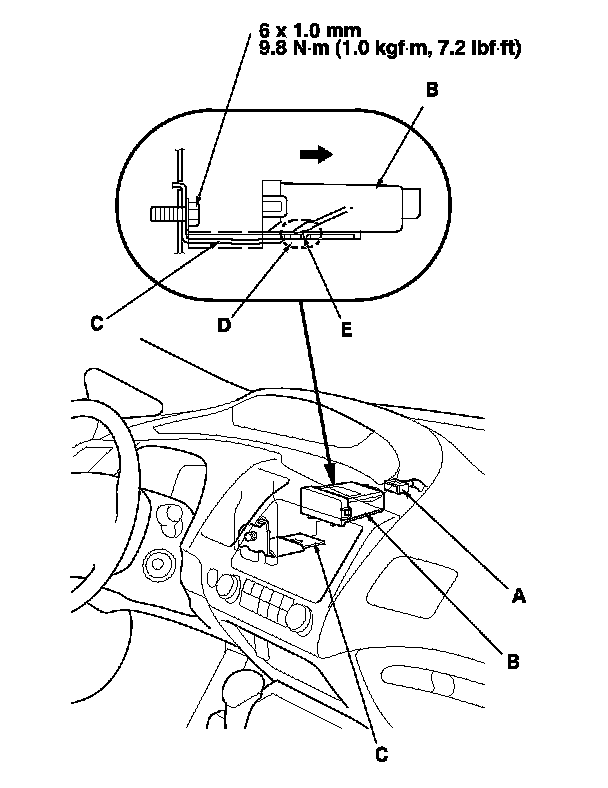 6 x 1.0 mm
9.8 N·m (1.0 kgf·m, 7.2 lbf·ft)

B

C

D

E

A

B

C