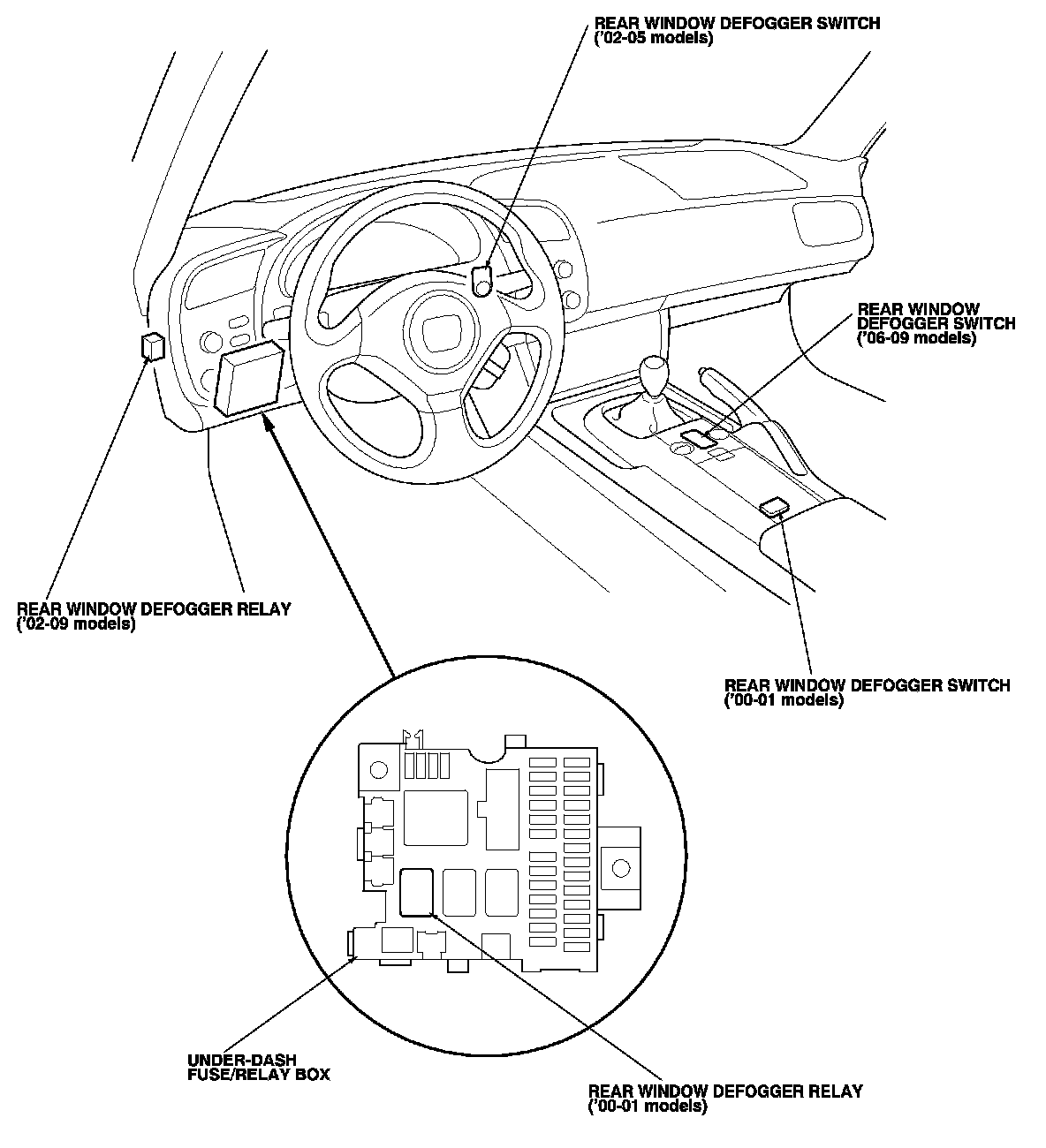 REAR WINDOW DEFOGGER SWITCH ('02-05 models)

REAR WINDOW DEFOGGER SWITCH ('06-09 models)

REAR WINDOW DEFOGGER RELAY ('02-09 models)

REAR WINDOW DEFOGGER SWITCH ('00-01 models)

UNDER-DASH FUSE/RELAY BOX

REAR WINDOW DEFOGGER RELAY ('00-01 models)