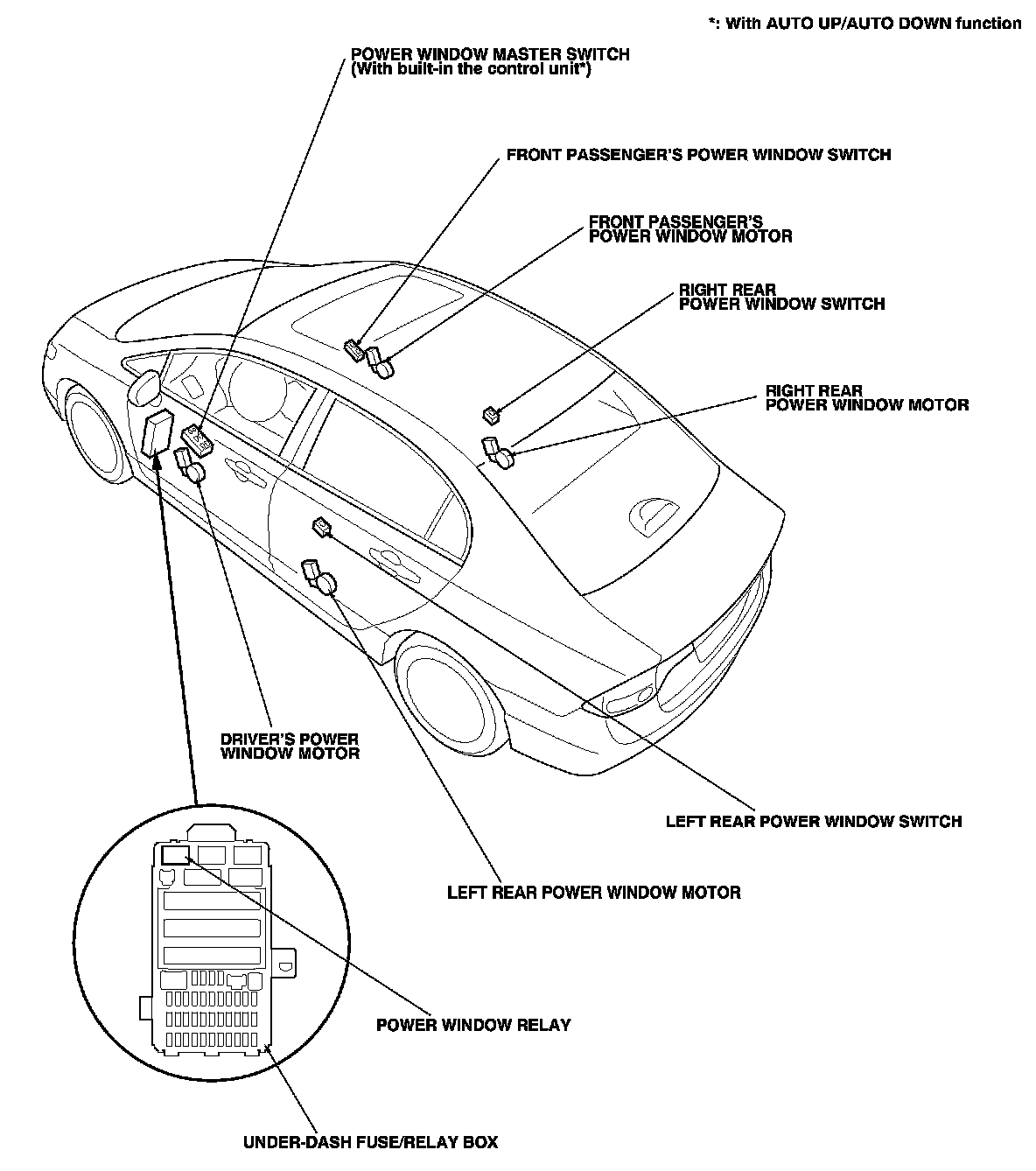 *: With AUTO UP/AUTO DOWN function

POWER WINDOW MASTER SWITCH
(With built-in the control unit*)

FRONT PASSENGER'S POWER WINDOW SWITCH

FRONT PASSENGER'S
POWER WINDOW MOTOR

RIGHT REAR
POWER WINDOW SWITCH

RIGHT REAR
POWER WINDOW MOTOR

DRIVER'S POWER
WINDOW MOTOR

LEFT REAR POWER WINDOW SWITCH

LEFT REAR POWER WINDOW MOTOR

POWER WINDOW RELAY

UNDER-DASH FUSE/RELAY BOX